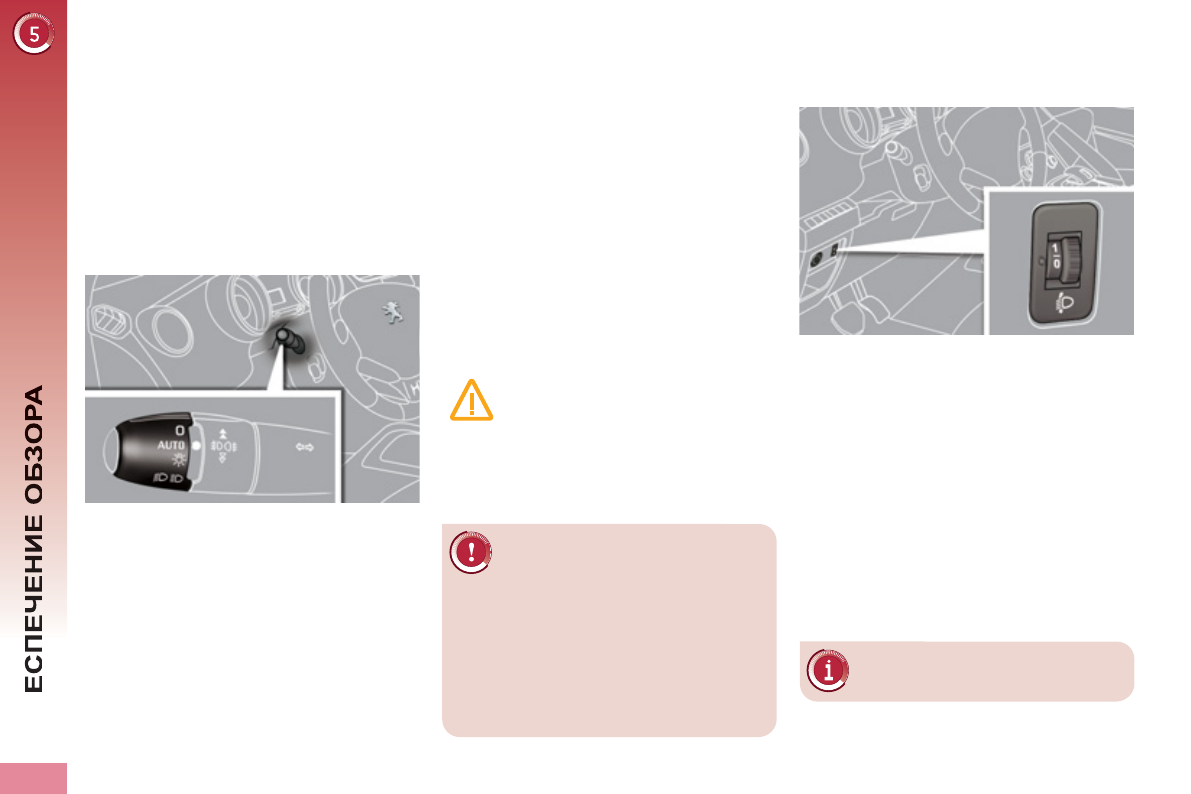 5

ЕСПЕЧЕНИЕ ОБЗОРА

0
AUTO

1
0