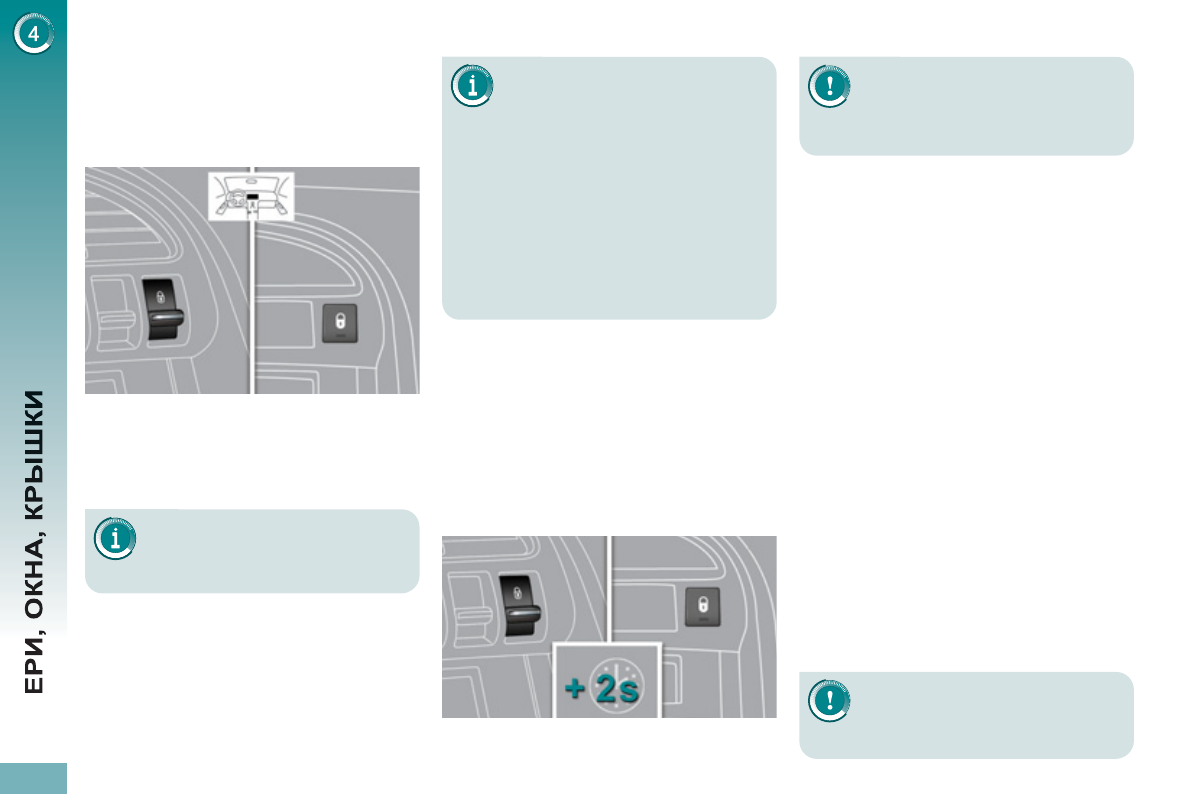 4

ЕРИ, ОКНА, КРЫШКИ

+ 2s