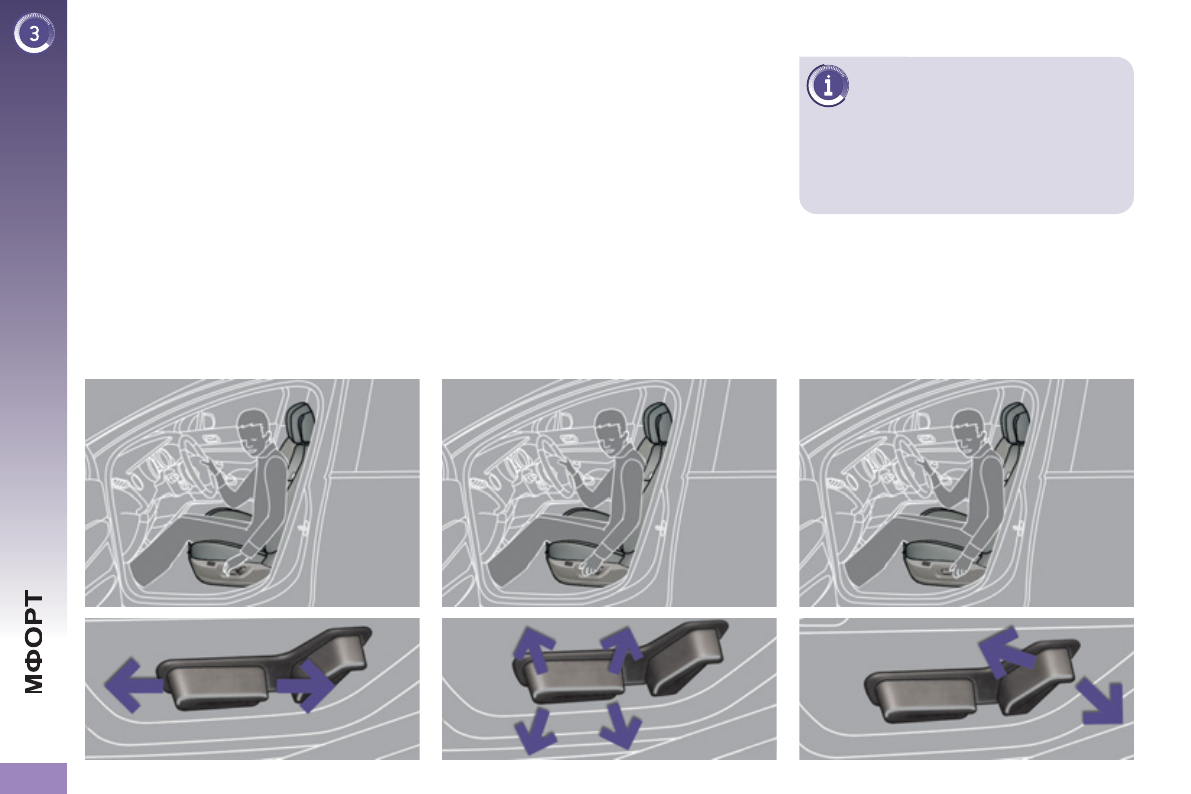 3

МФОРТ