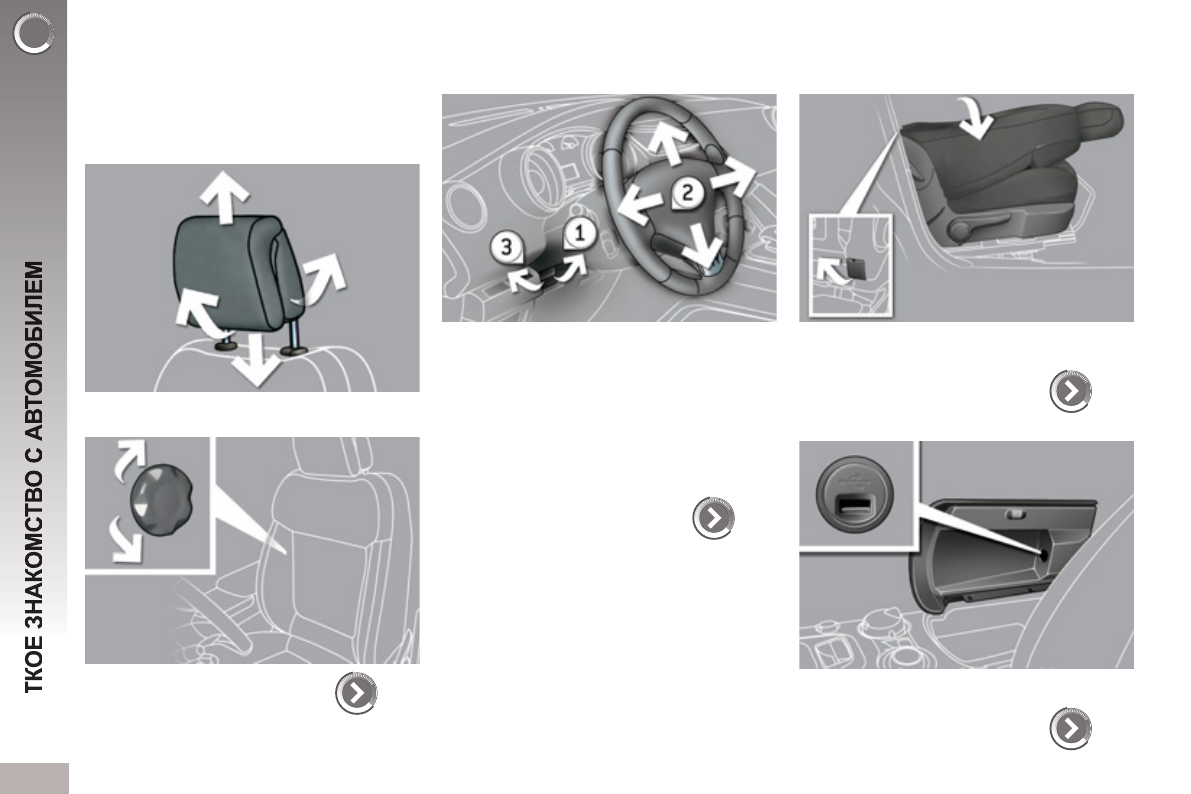 ТКОЕ ЗНАКОМСТВО С АВТОМОБИЛЕМ

3

1

2