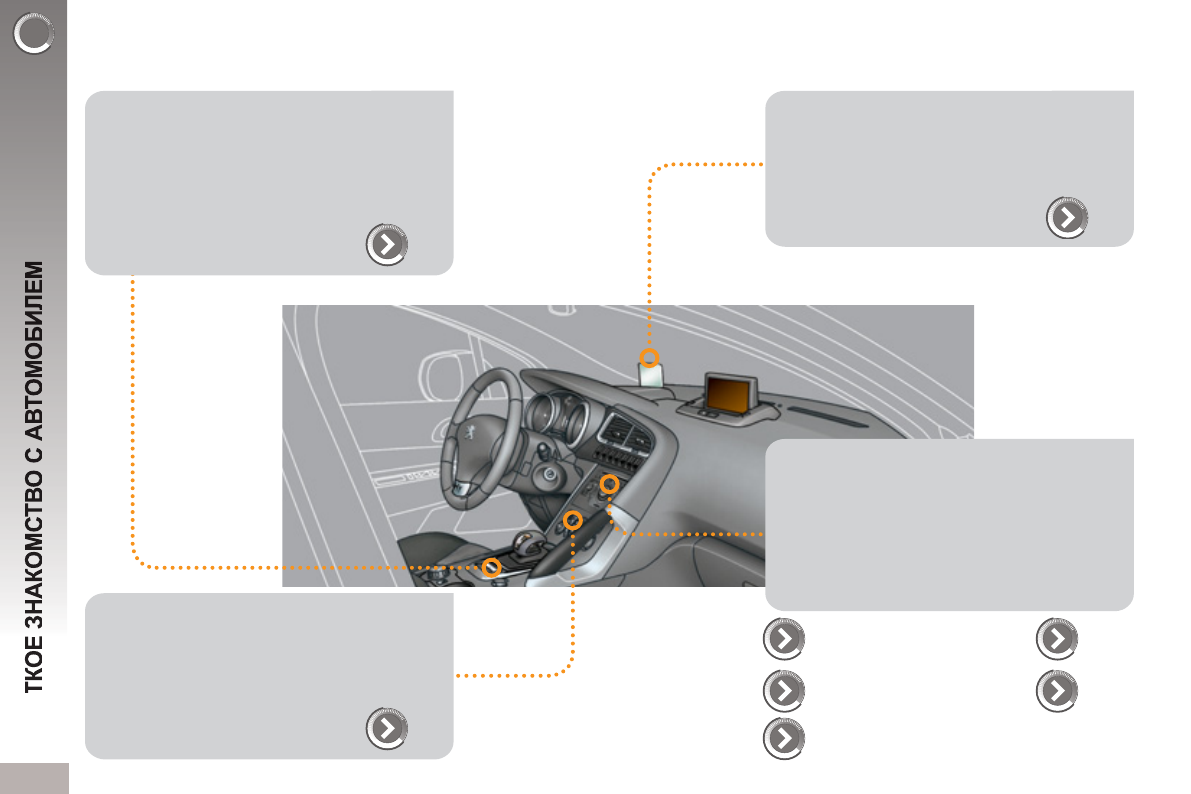 ТКОЕ ЗНАКОМСТВО С АВТОМОБИЛЕМ