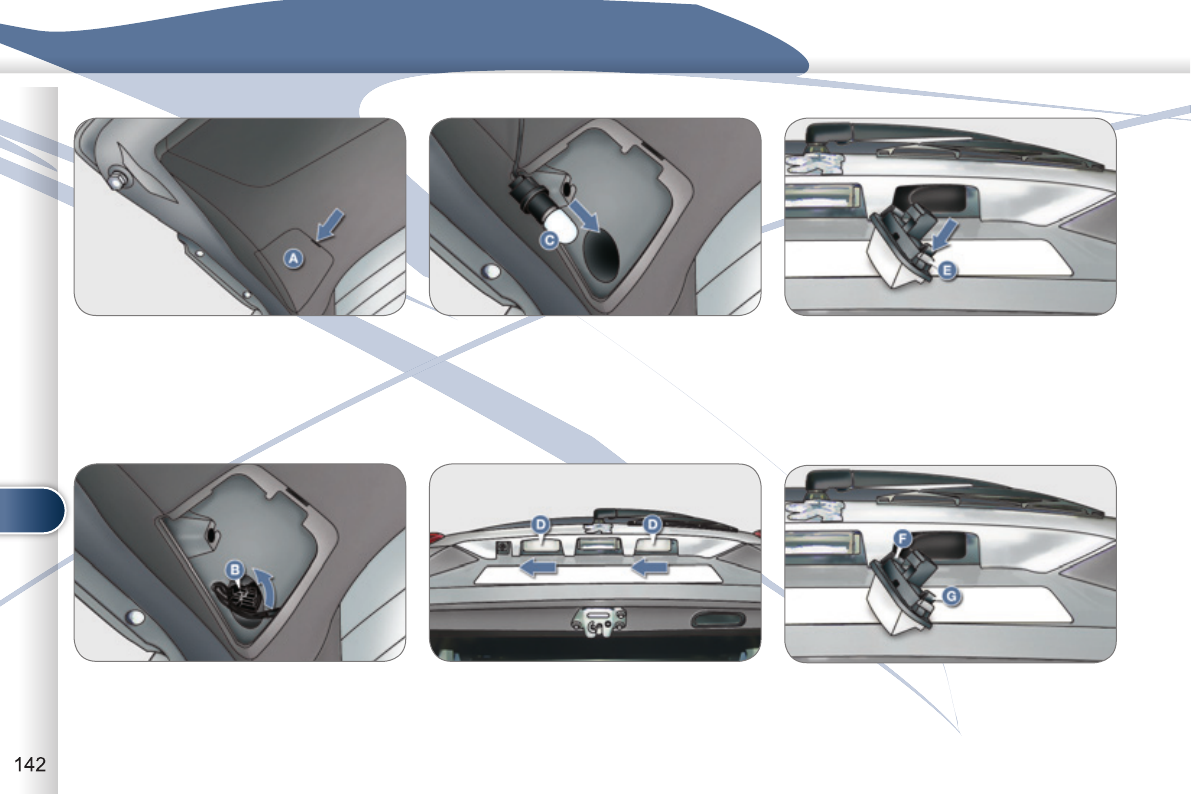 A

C

E

B

D D

F

G

142