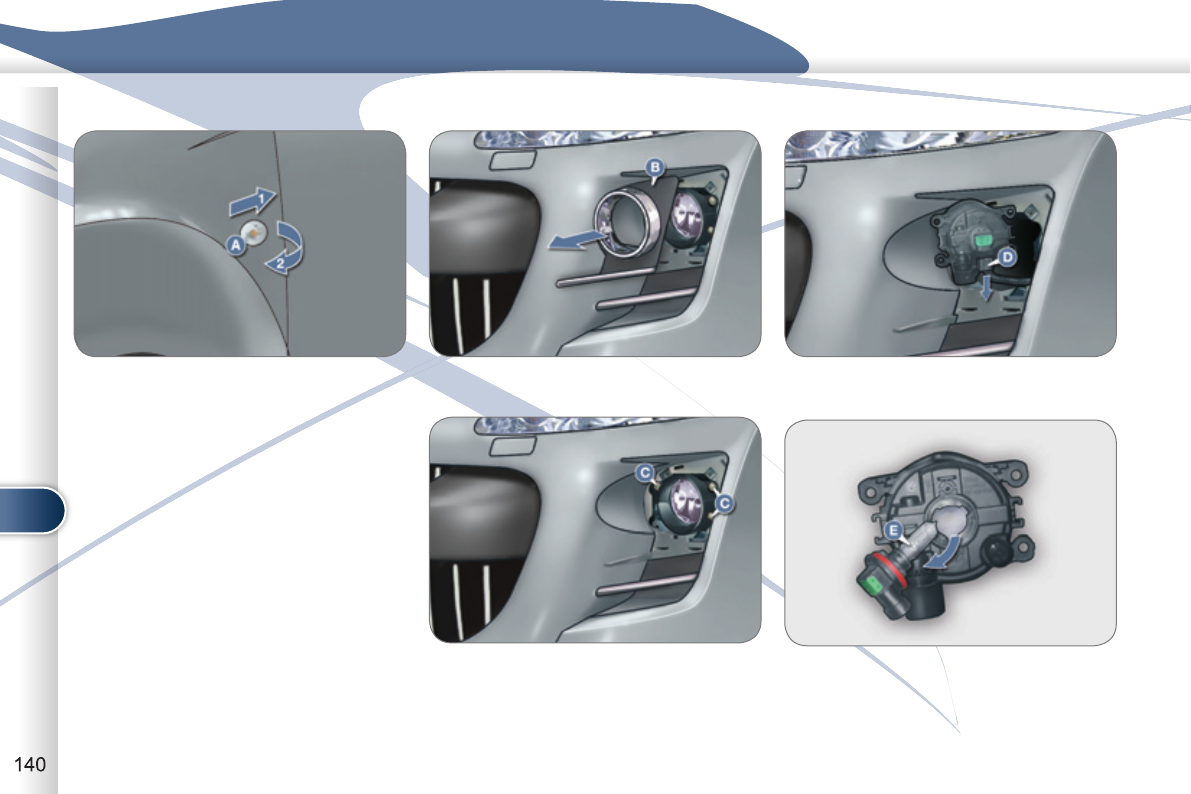 1
A
2
B
D
C
C
E
140