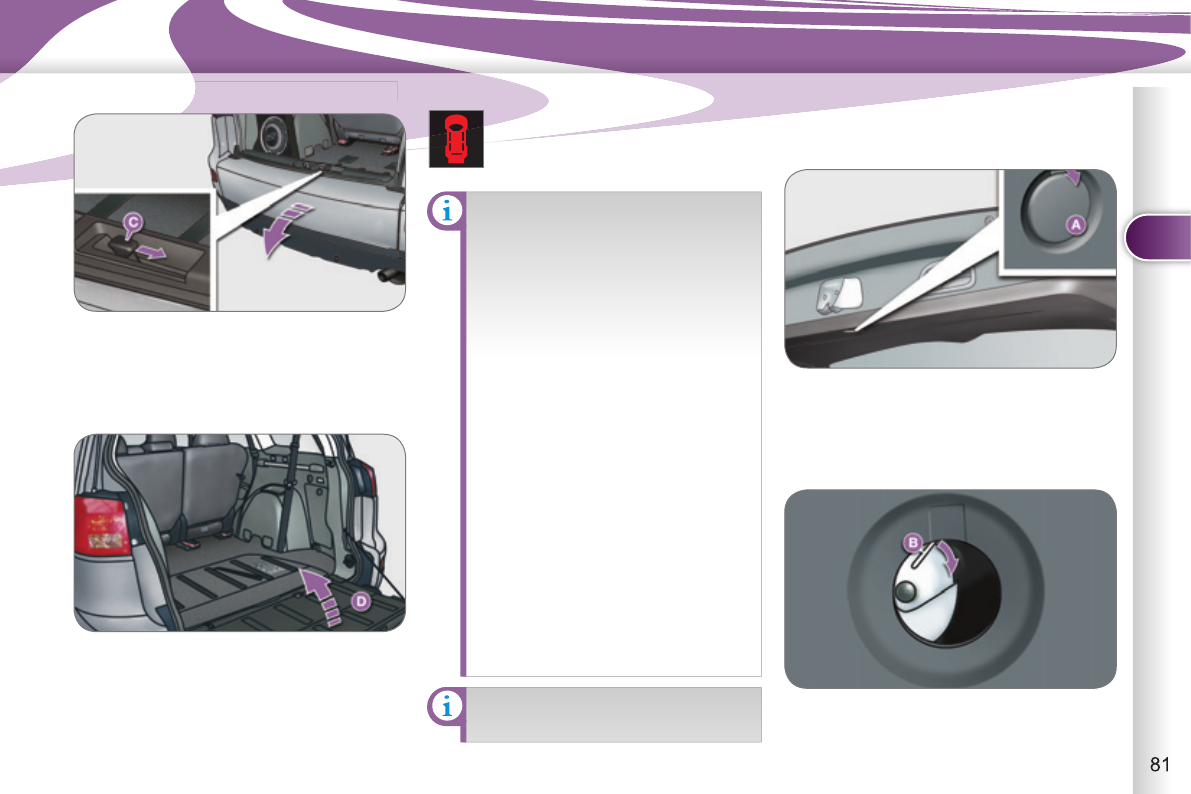 C

D

A

B

81