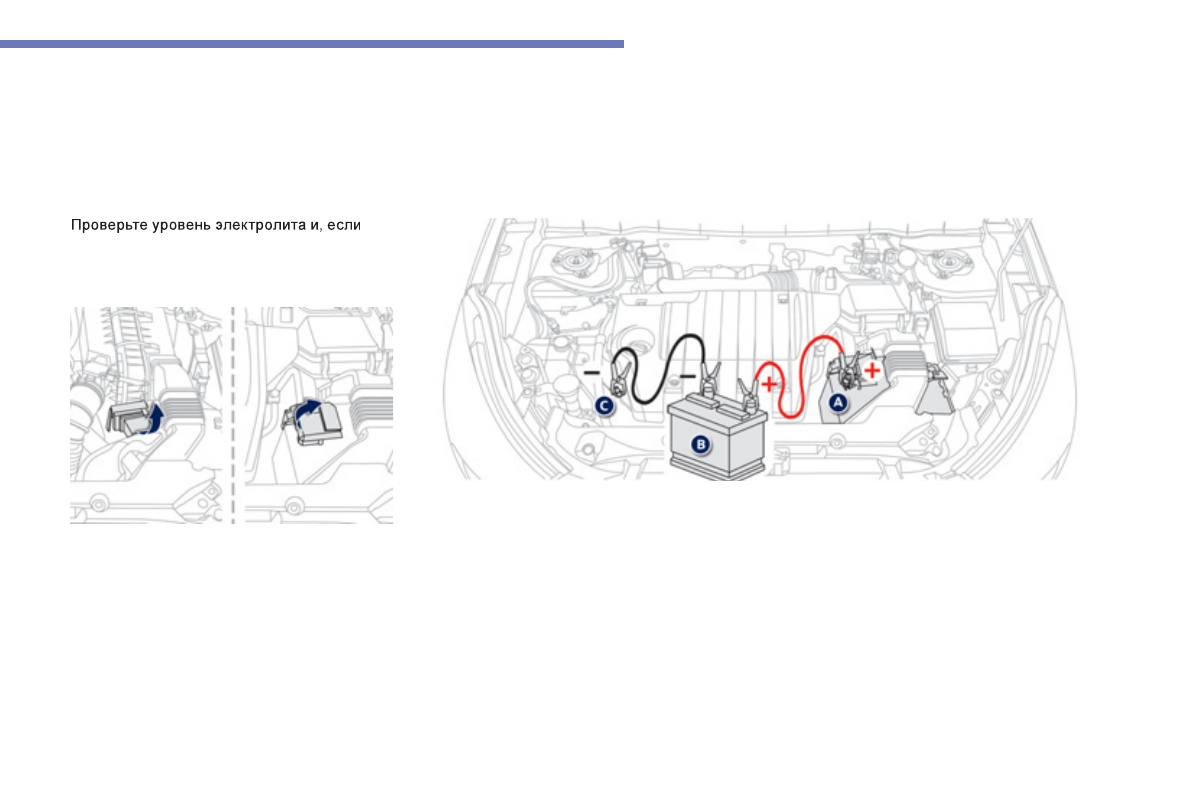 Проверьте уровень электролита и, если

C
B
A