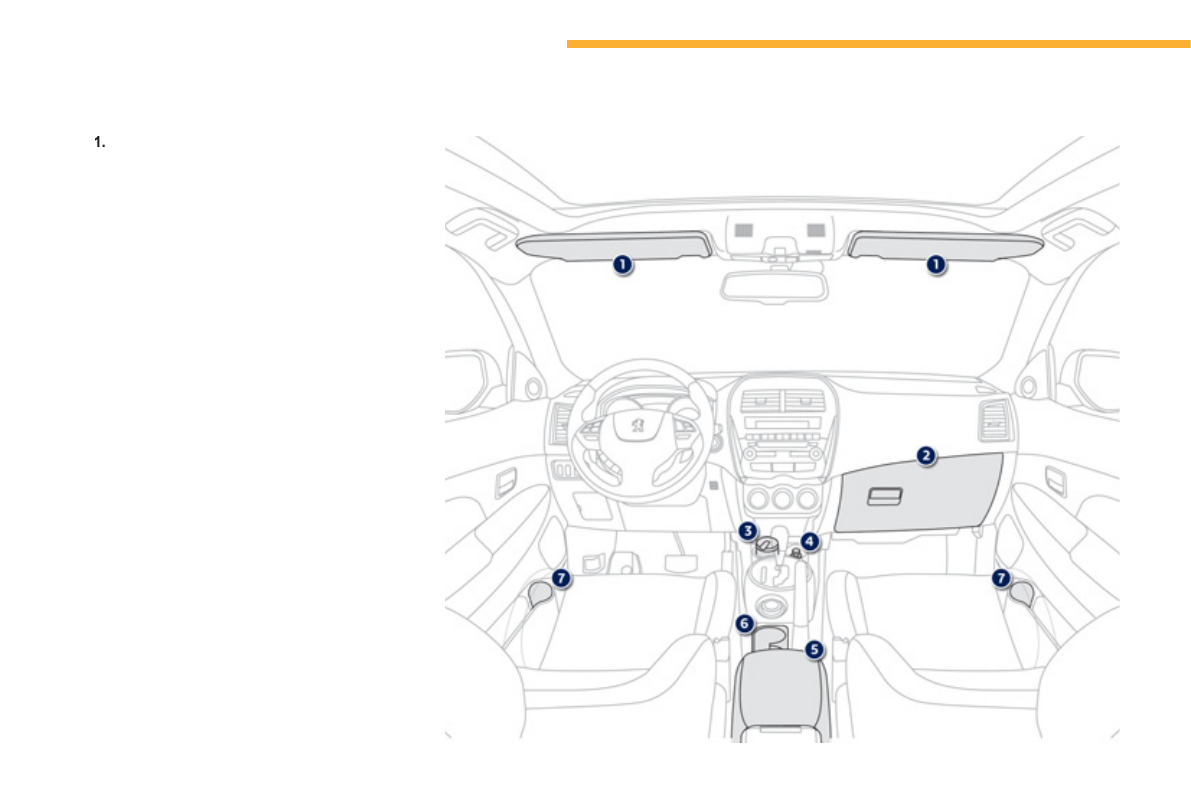 1.

1
1
2
3
4
7
7
6
5