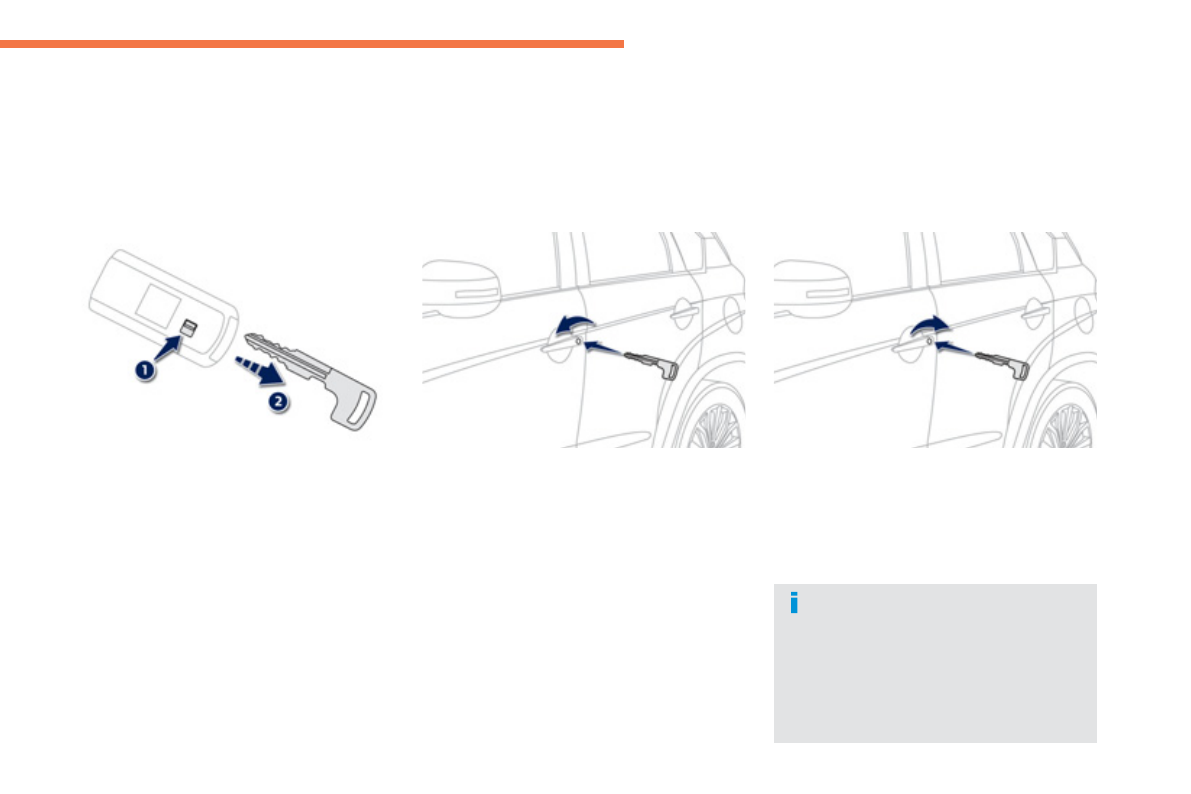 1
2
i