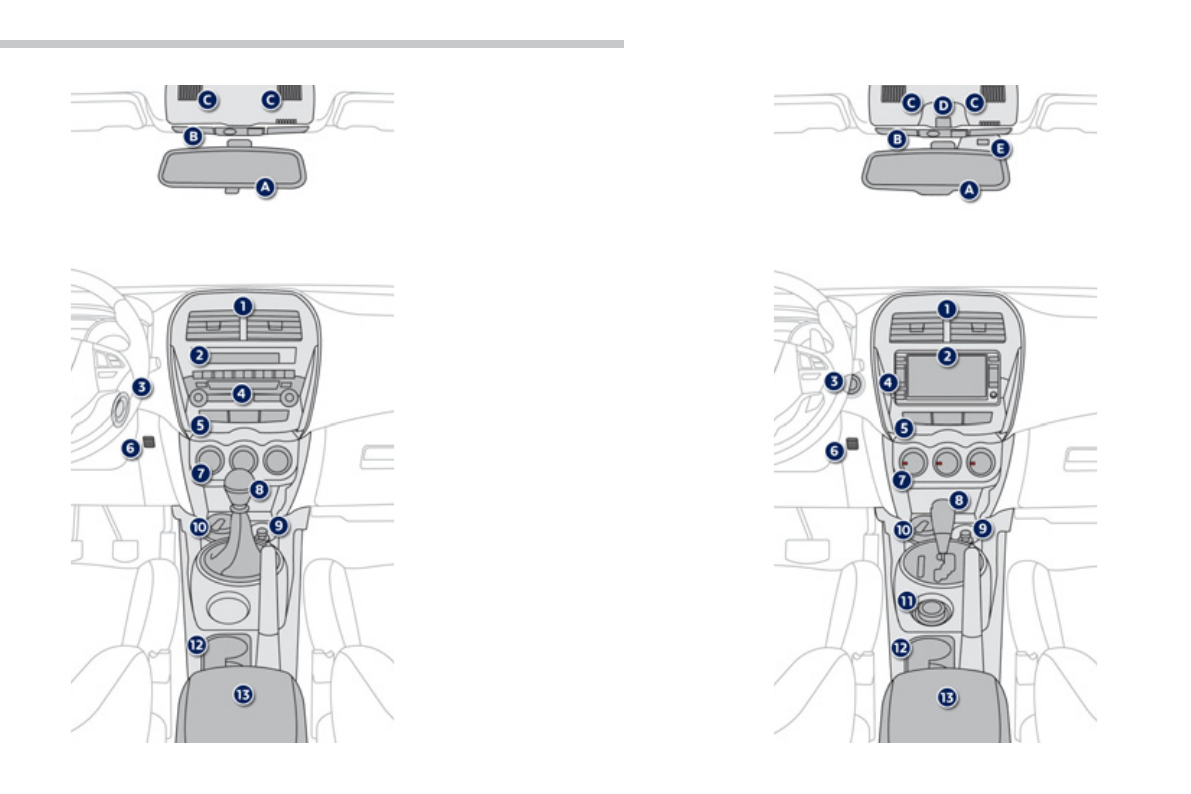 C C
B
A

1
2
3
4
5
6
7
8
10
9
12
13

C D C
B
E
A

1
2
3
4
5
6
7
8
10
9
11
12
13