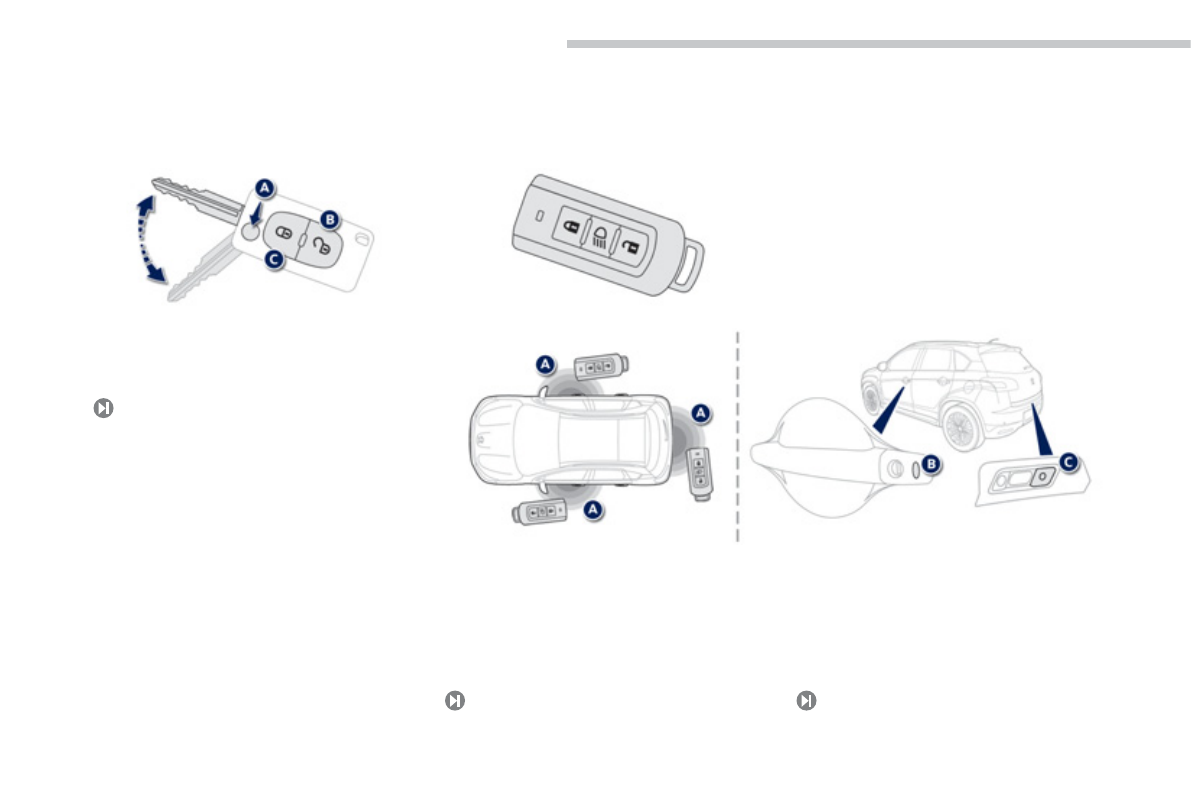 A
B
C

A
A
A
B
C