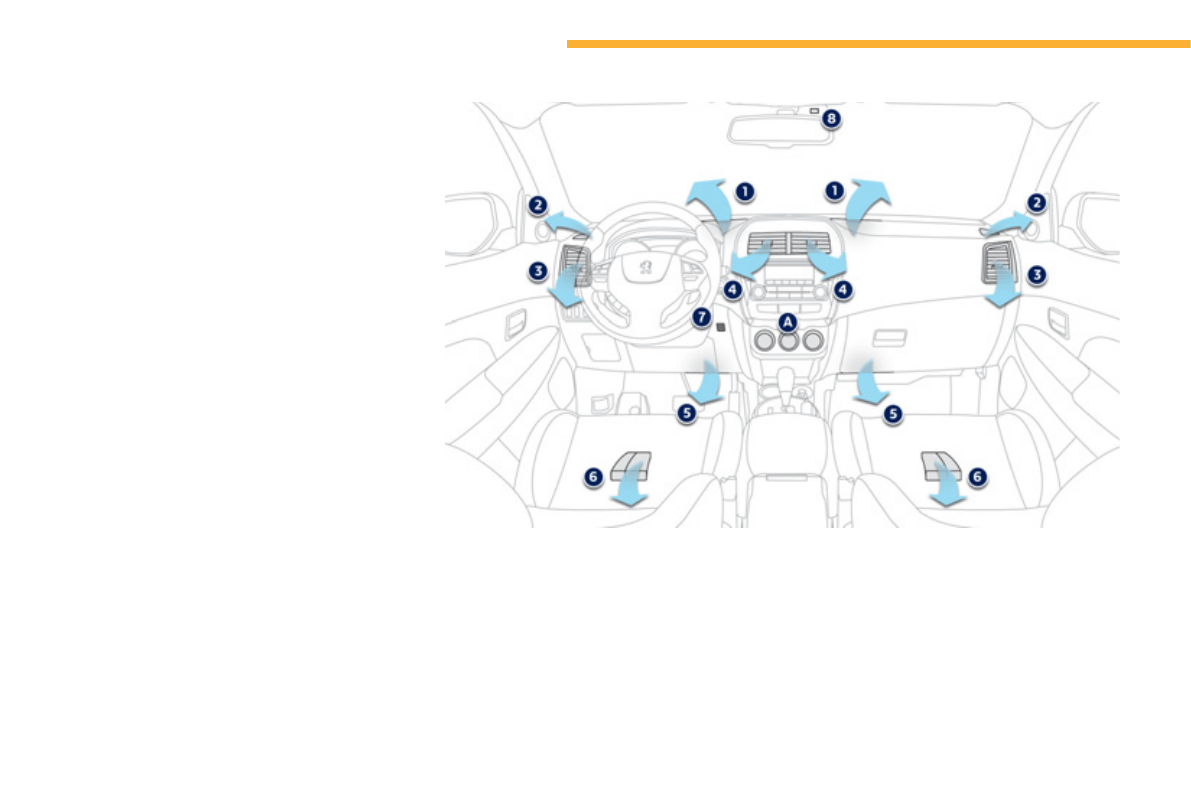 8
1
1
2
2
3
3
4
4
7
A
5
5
6
6