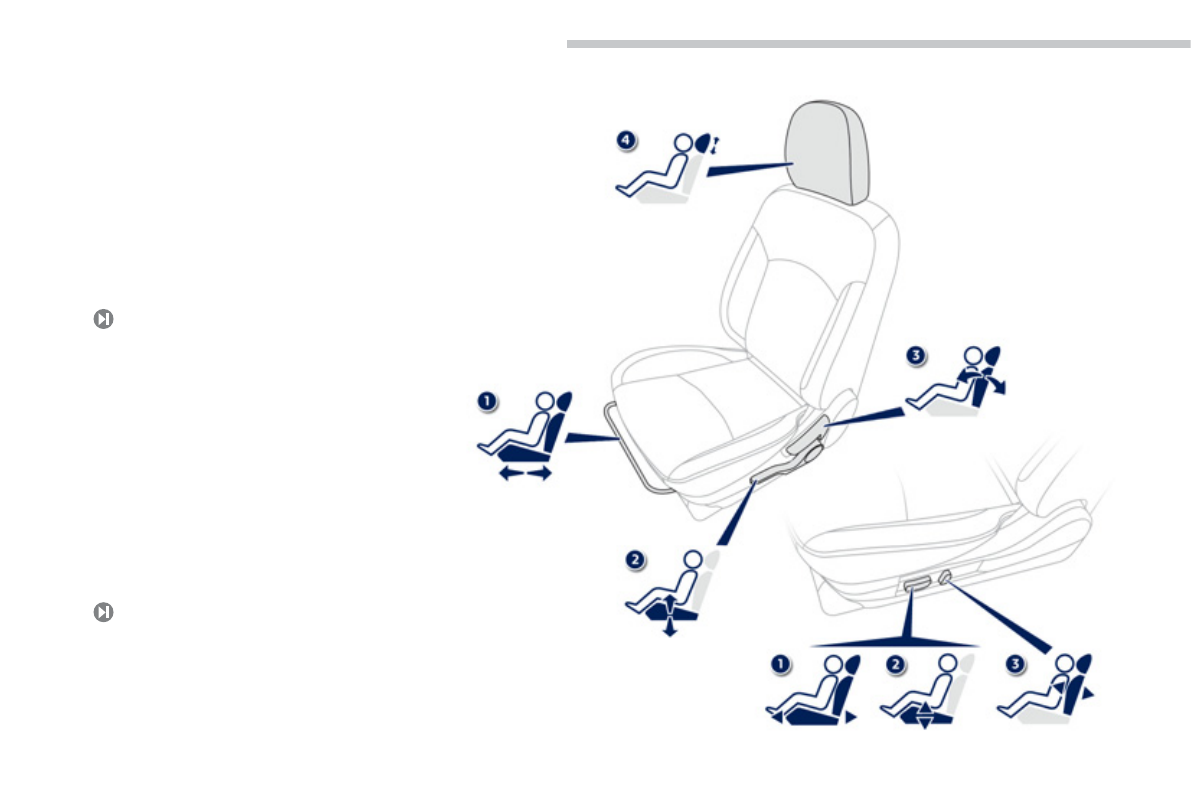 4

3

1

2

1

2

3