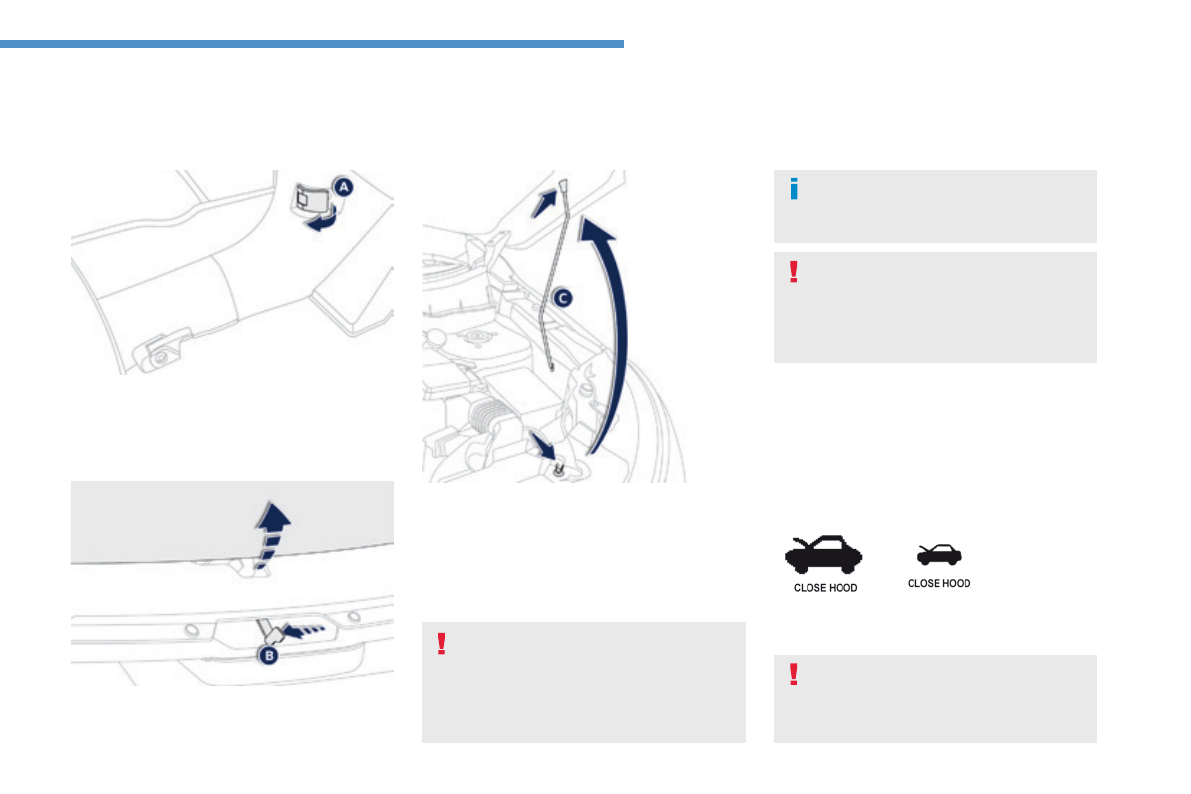 A

C

B

CLOSE HOOD

CLOSE HOOD