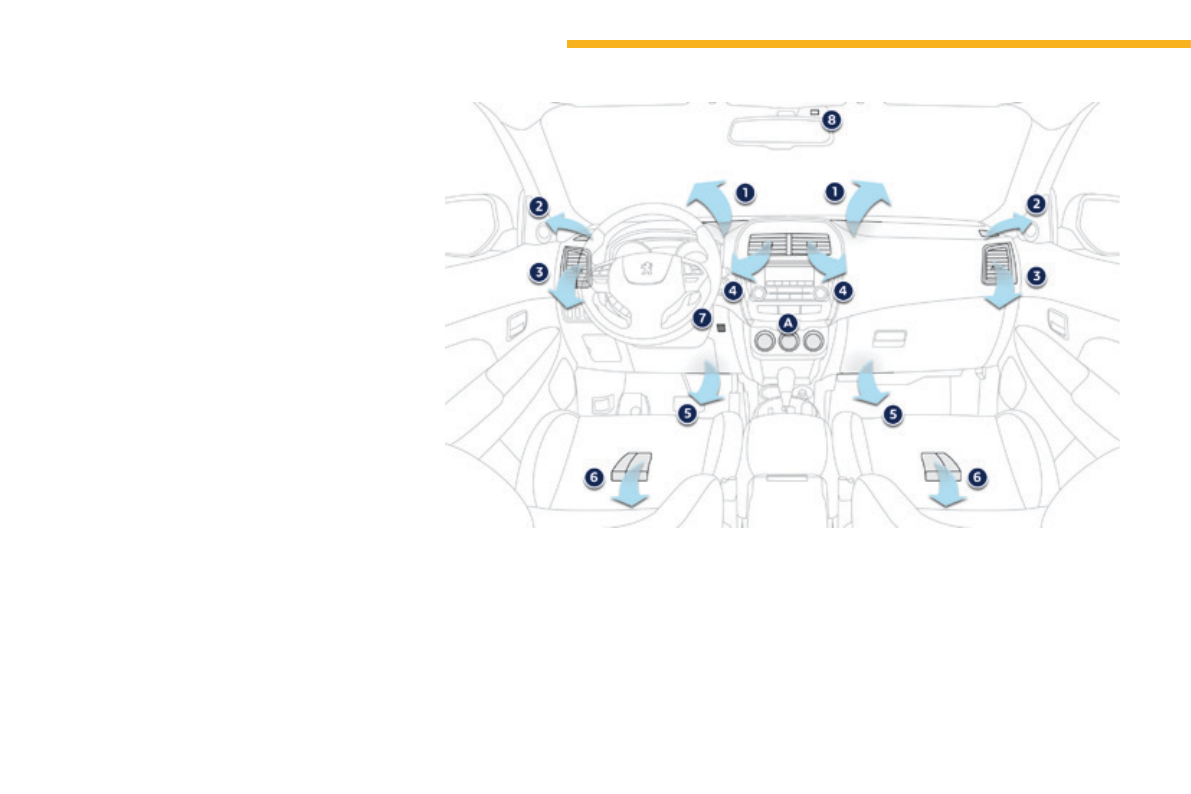 8
1
1
2
2
3
3
4
4
7
A
5
5
6
6