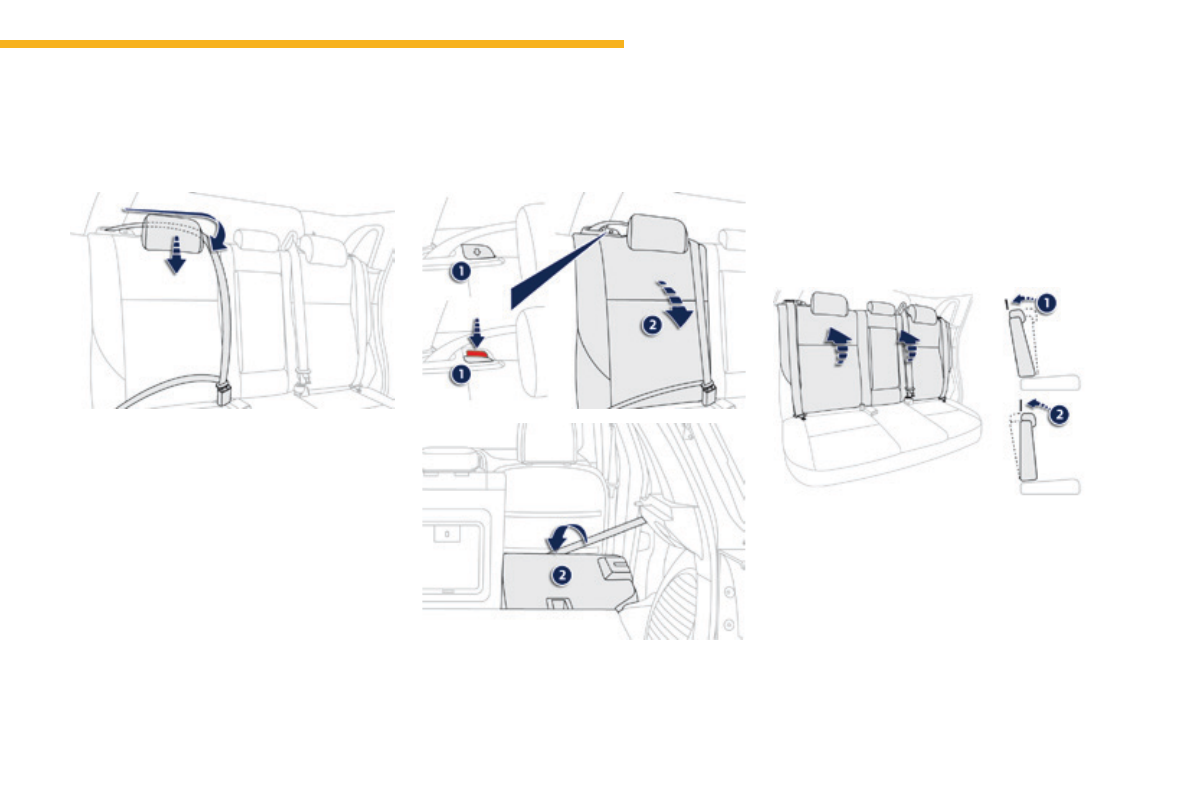 1
1
2
2
1
2