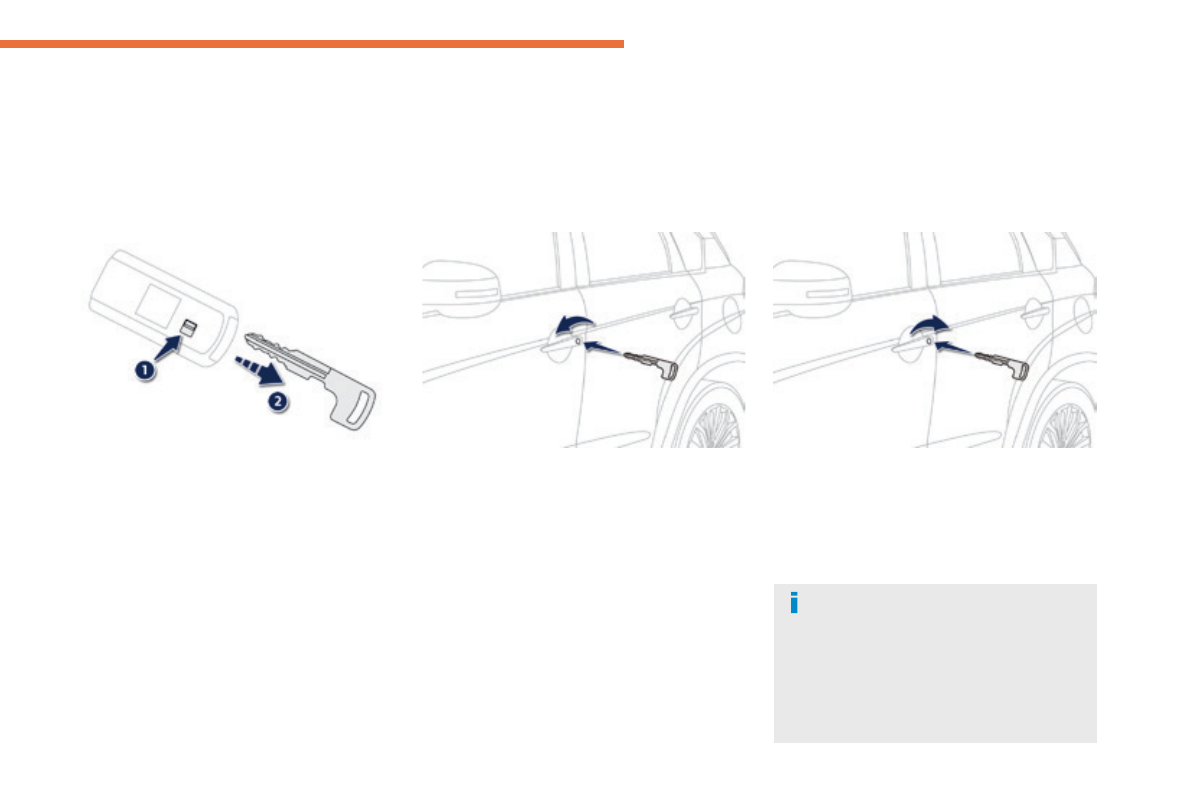 1

2

i