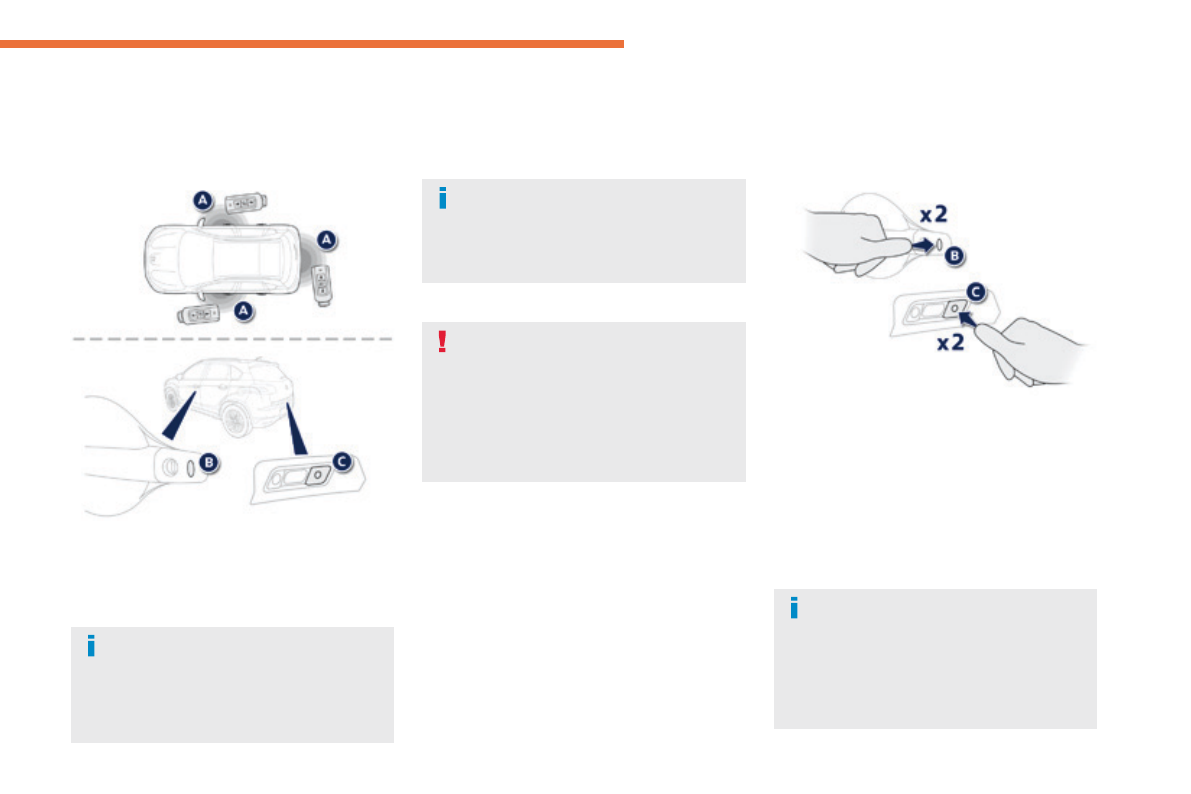 A
A
A
B
C
x2
B
C
x2