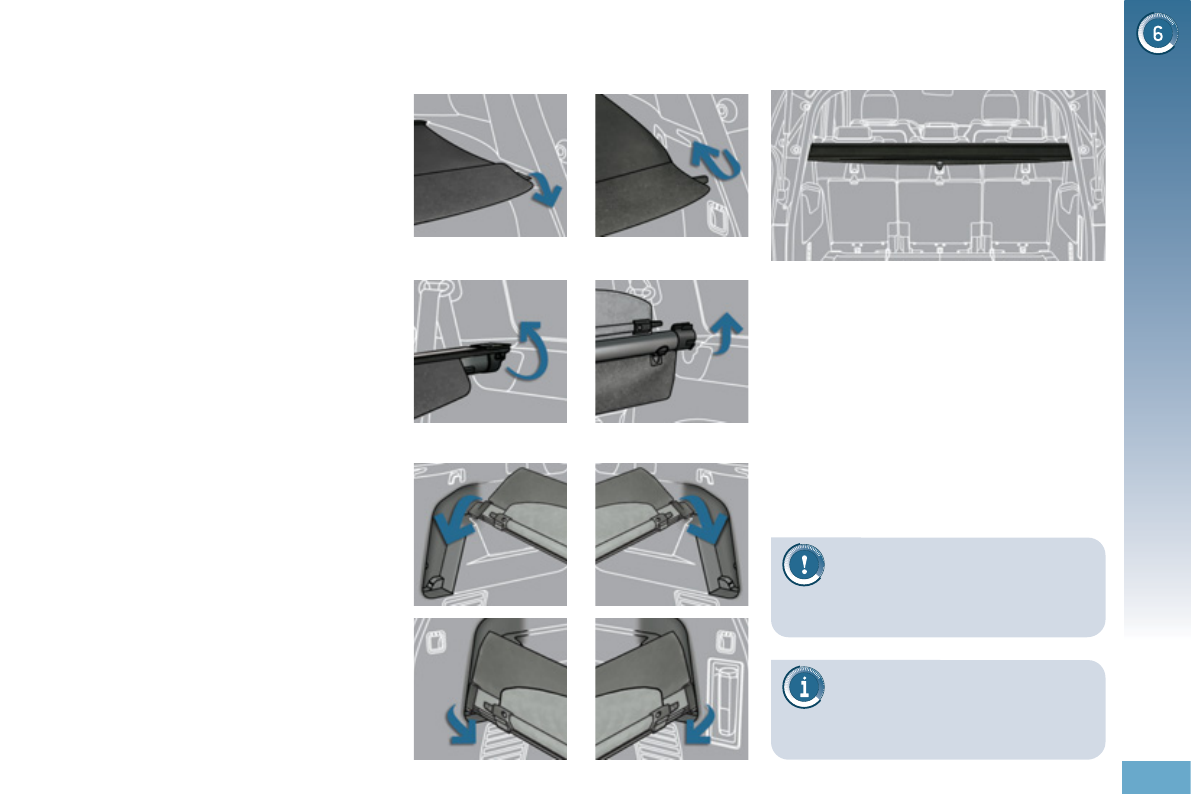 6