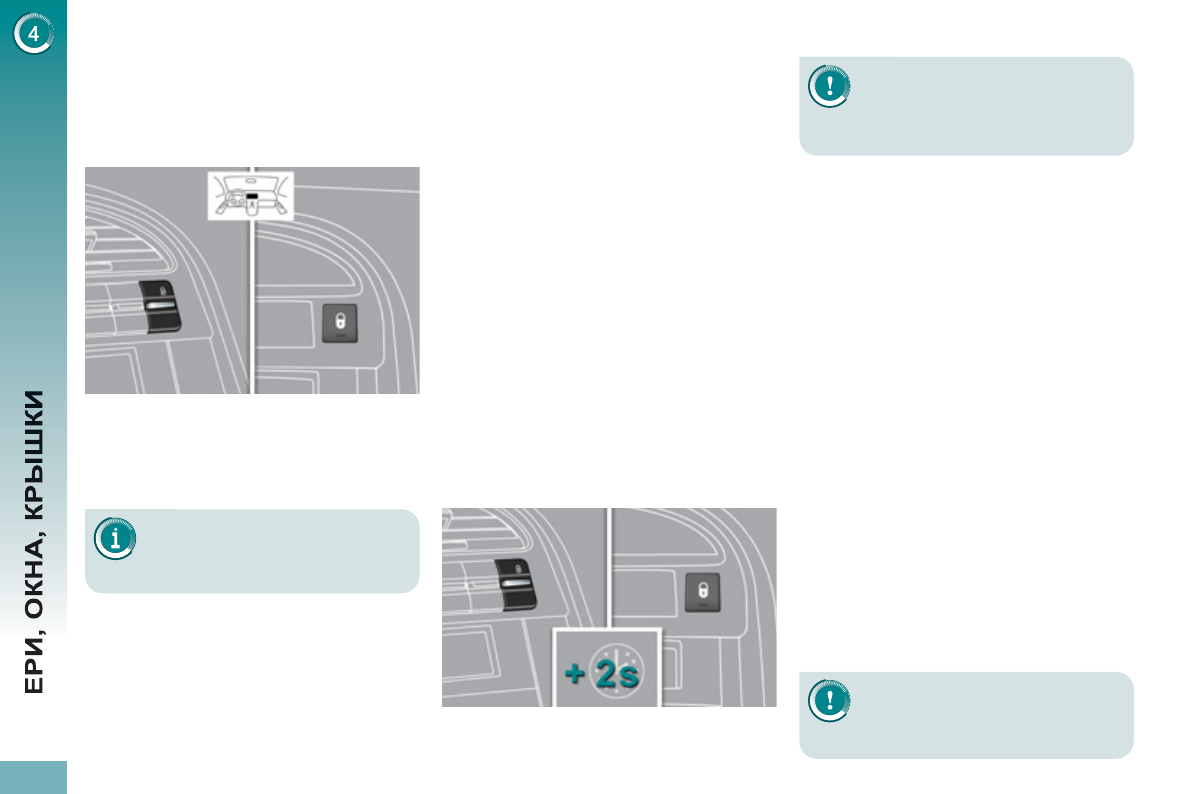 4

ЕРИ, ОКНА, КРЫШКИ

+ 2s