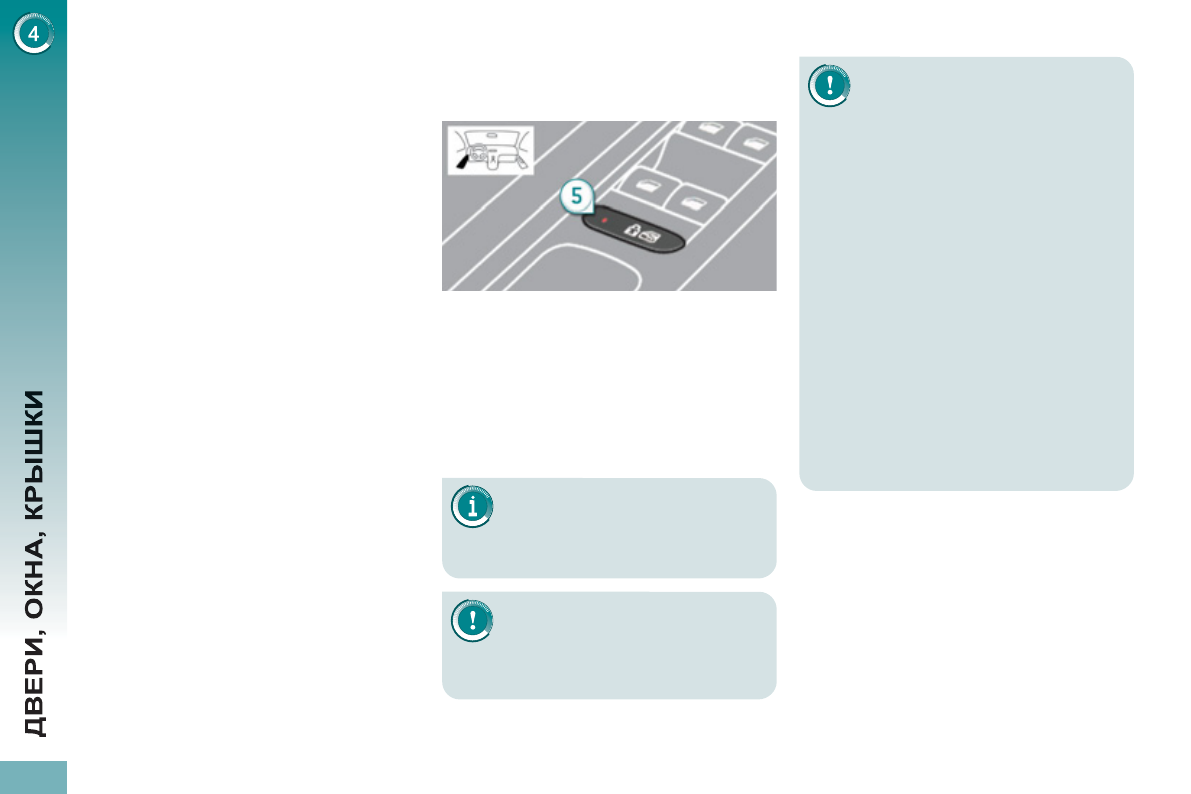 4

ДВЕРИ, ОКНА, КРЫШКИ

5