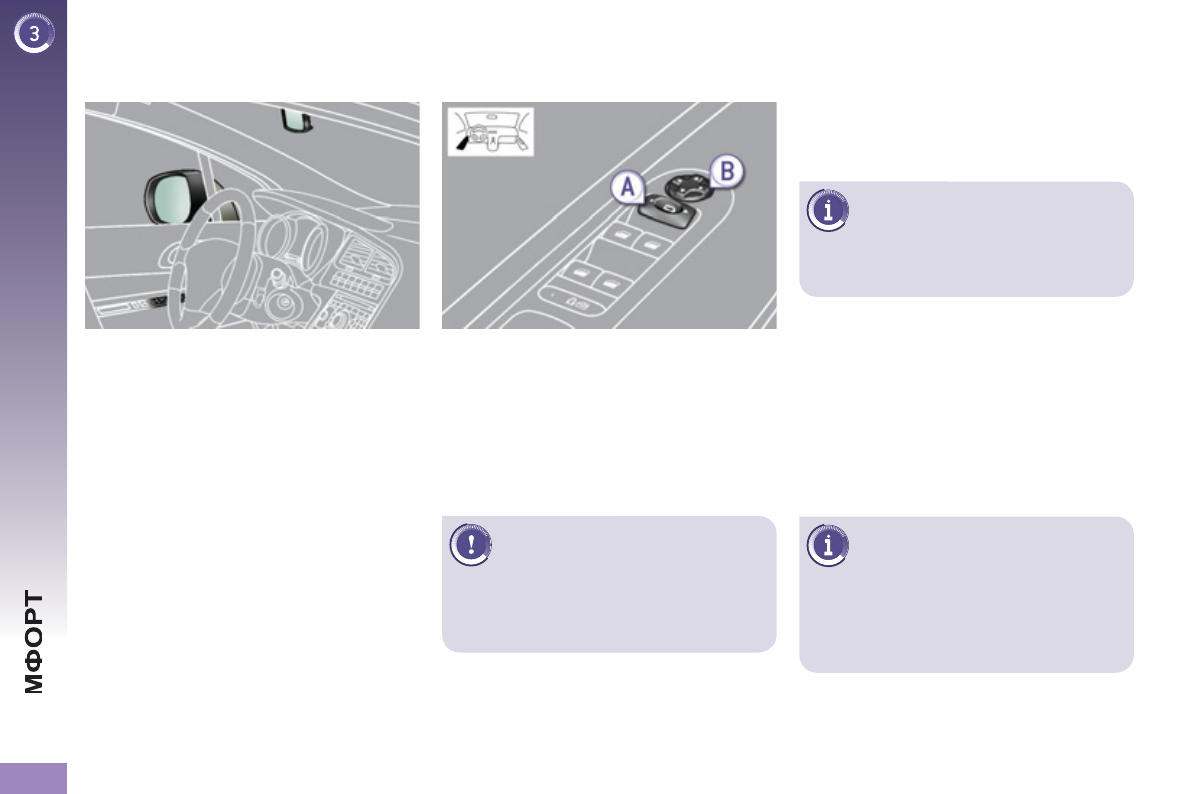 3

МФОРТ

A

B