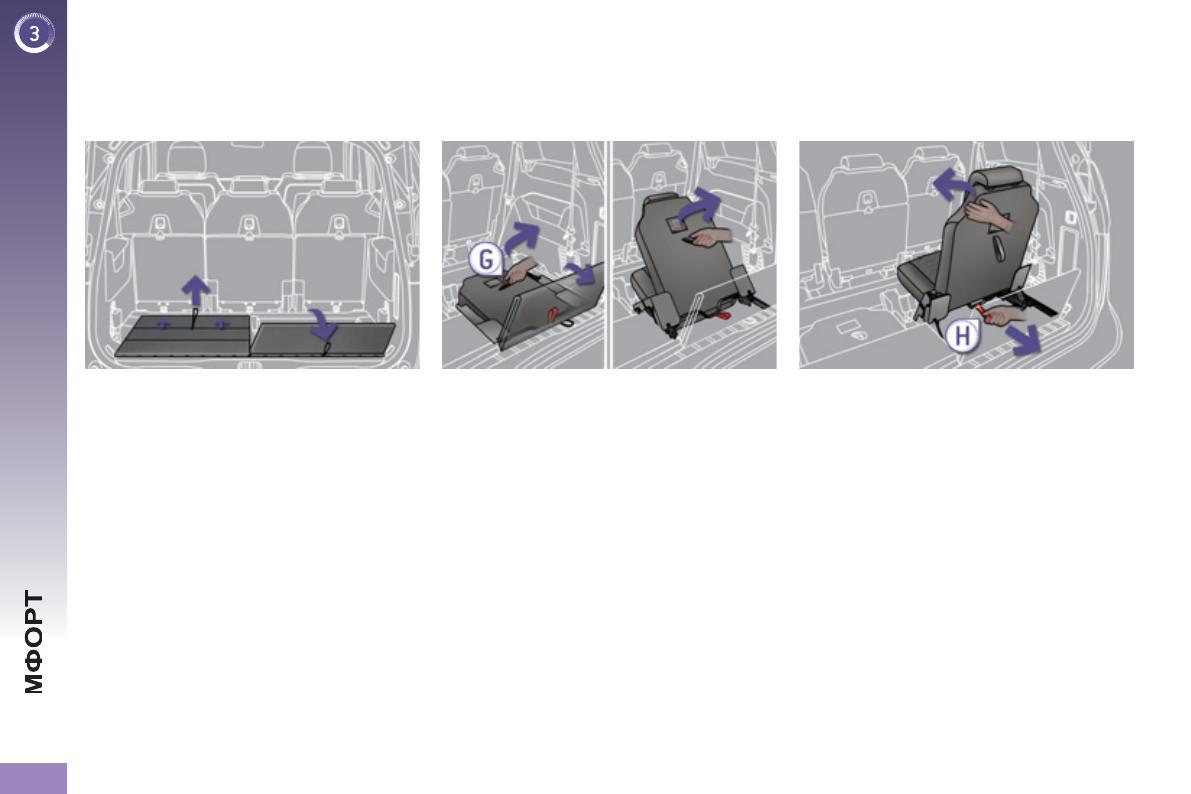 3

G

H

МФОРТ