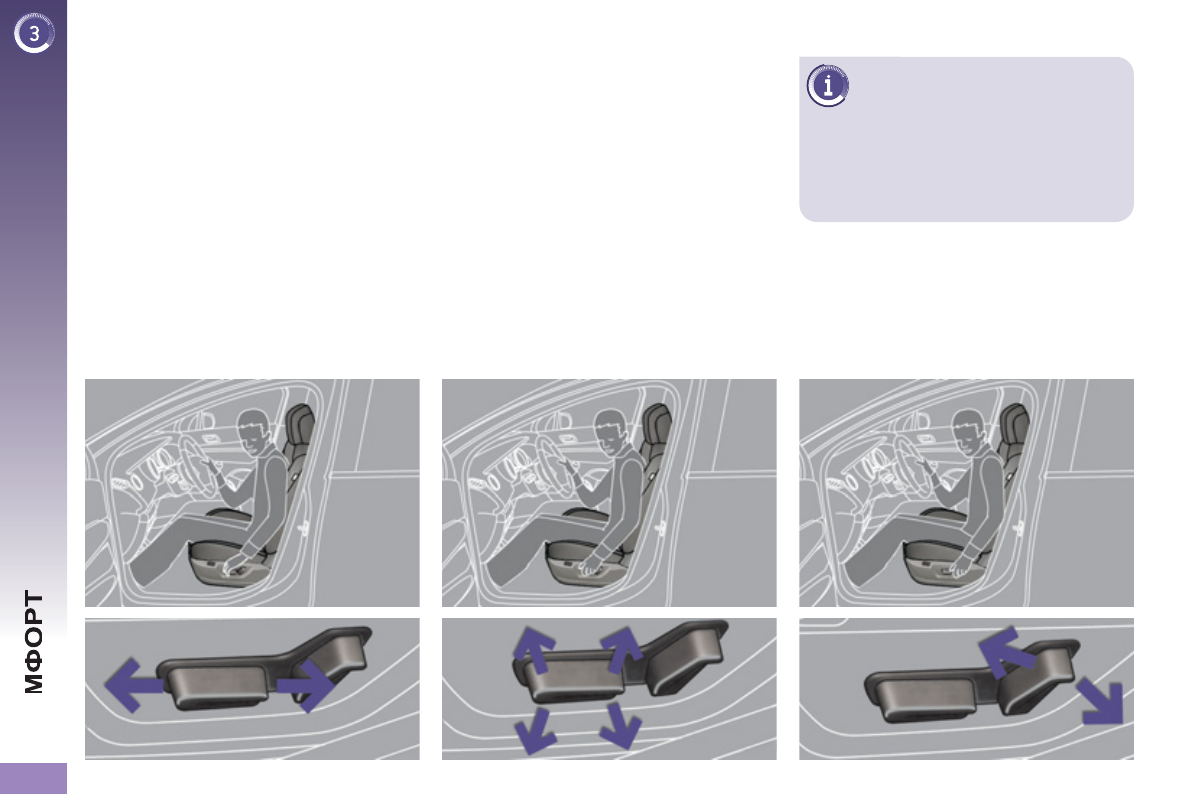 3

МФОРТ