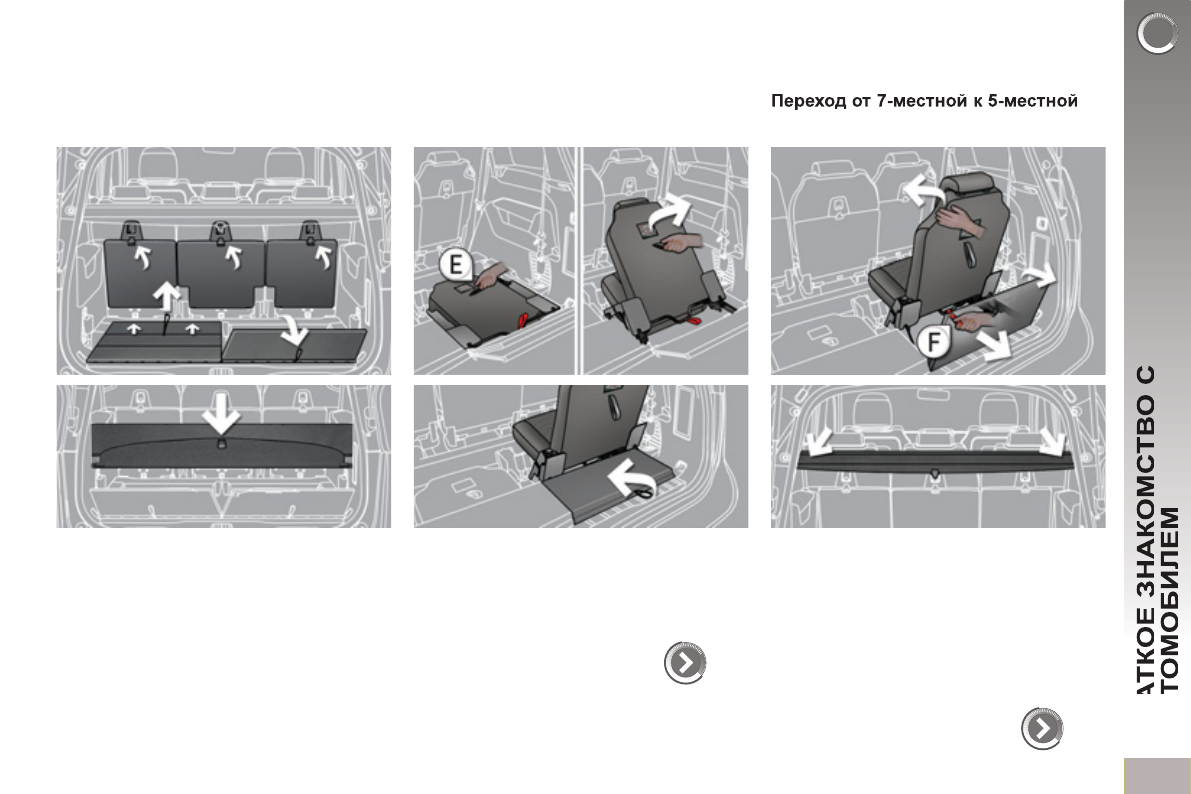 Переход от 7-местной к 5-местной

E

F

АТКОЕ ЗНАКОМСТВО С
ТОМОБИЛЕМ