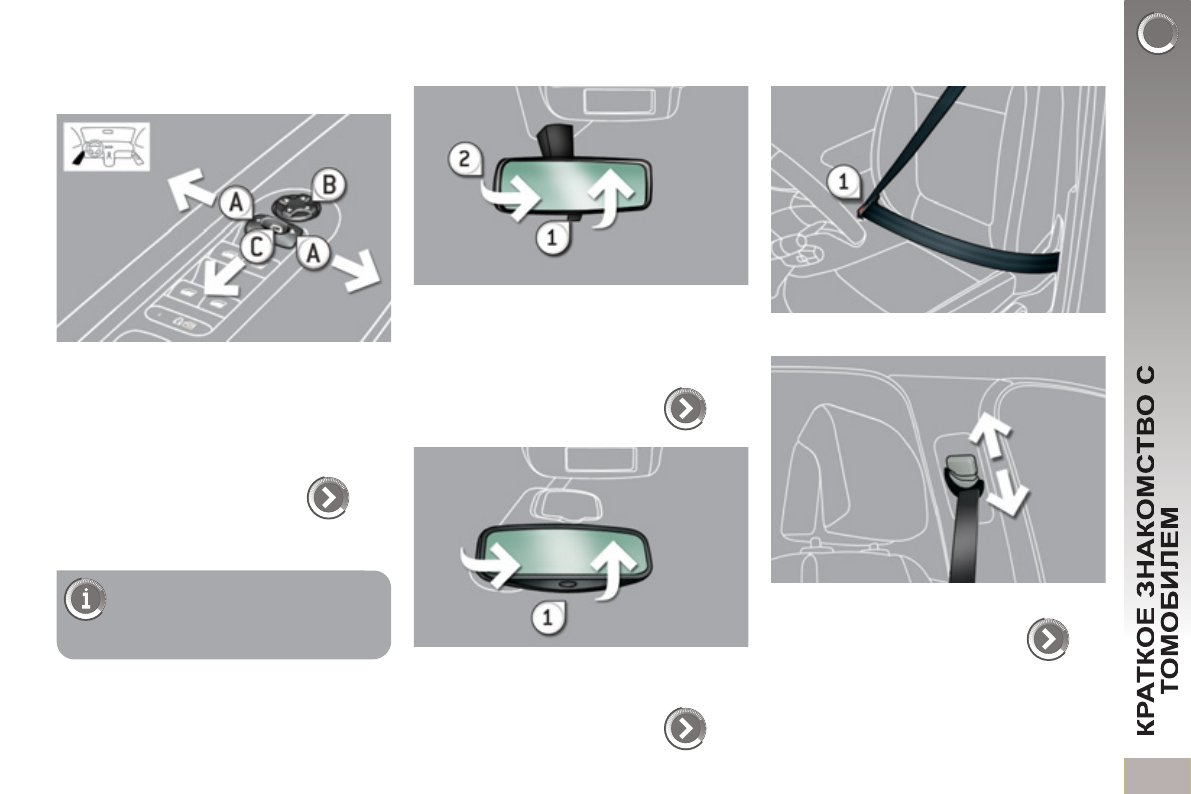 A
B
C
A

2
1

1

1

КРАТКОЕ ЗНАКОМСТВО С ТОМОБИЛЕМ