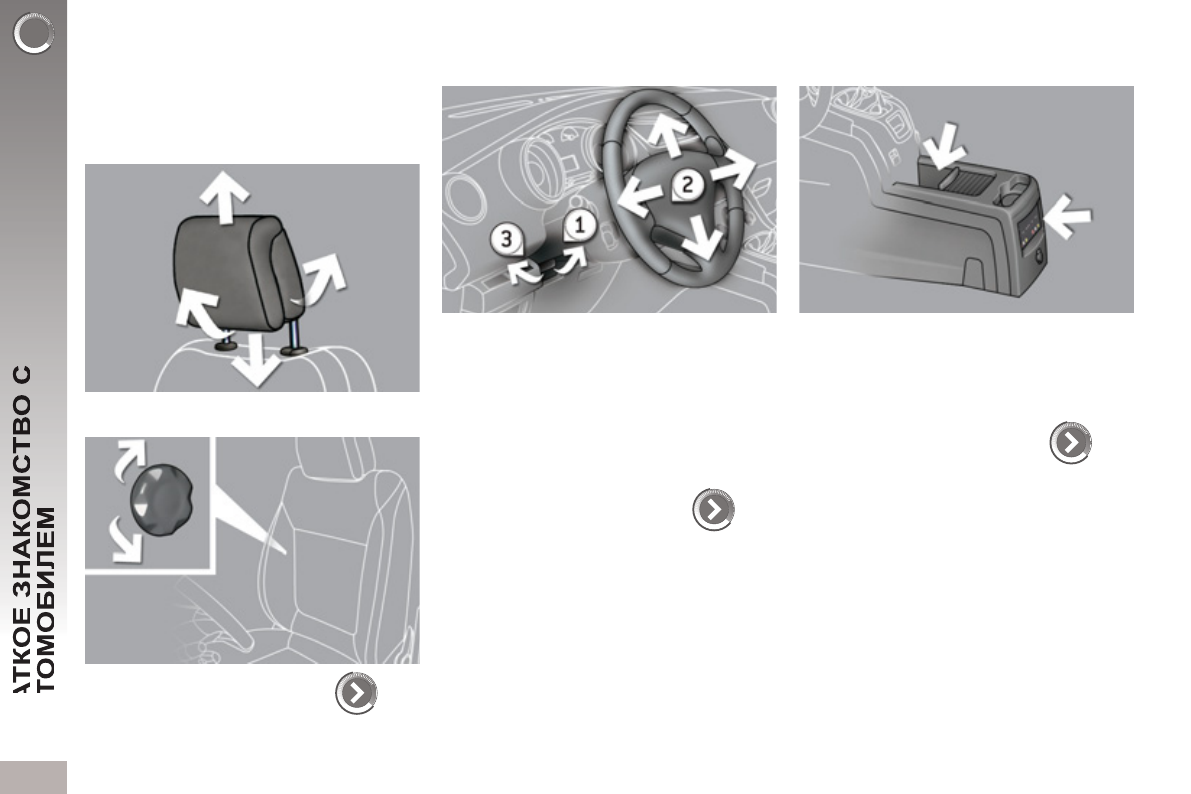 АТКОЕ ЗНАКОМСТВО С
ТОМОБИЛЕМ

2

3

1