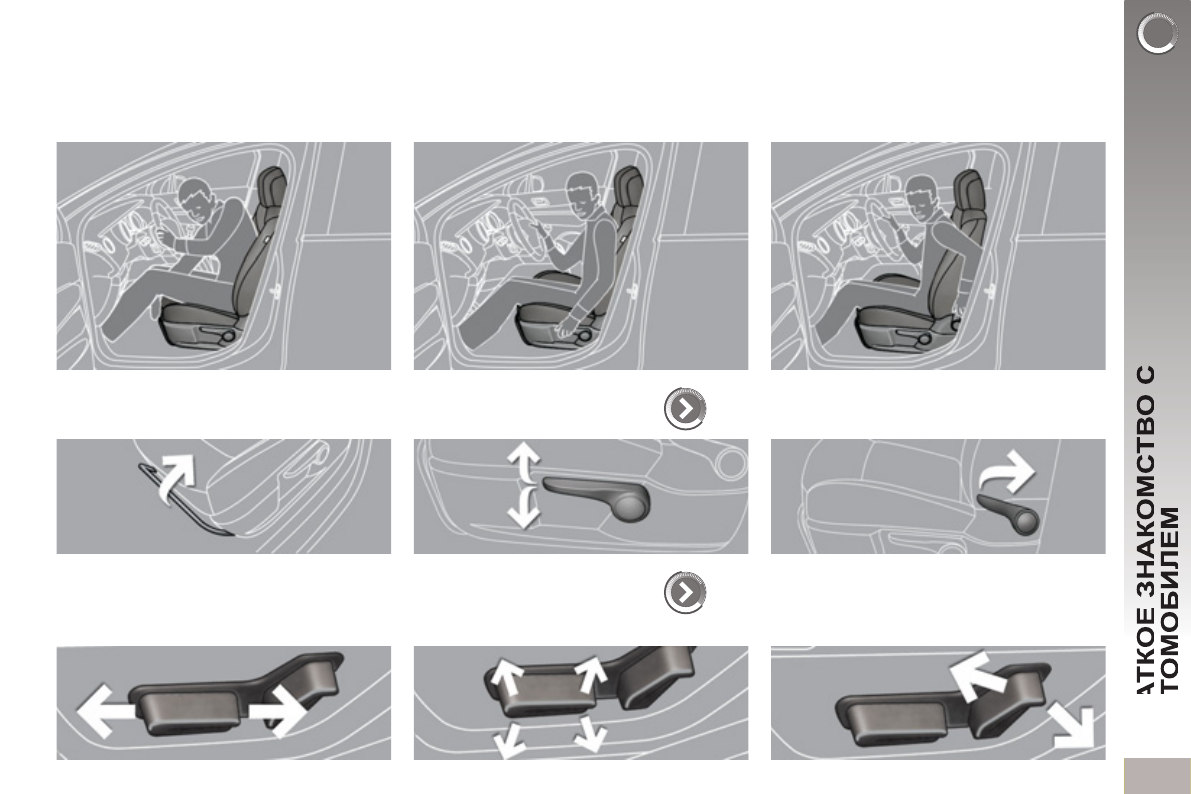 АТКОЕ ЗНАКОМСТВО С
ТОМОБИЛЕМ