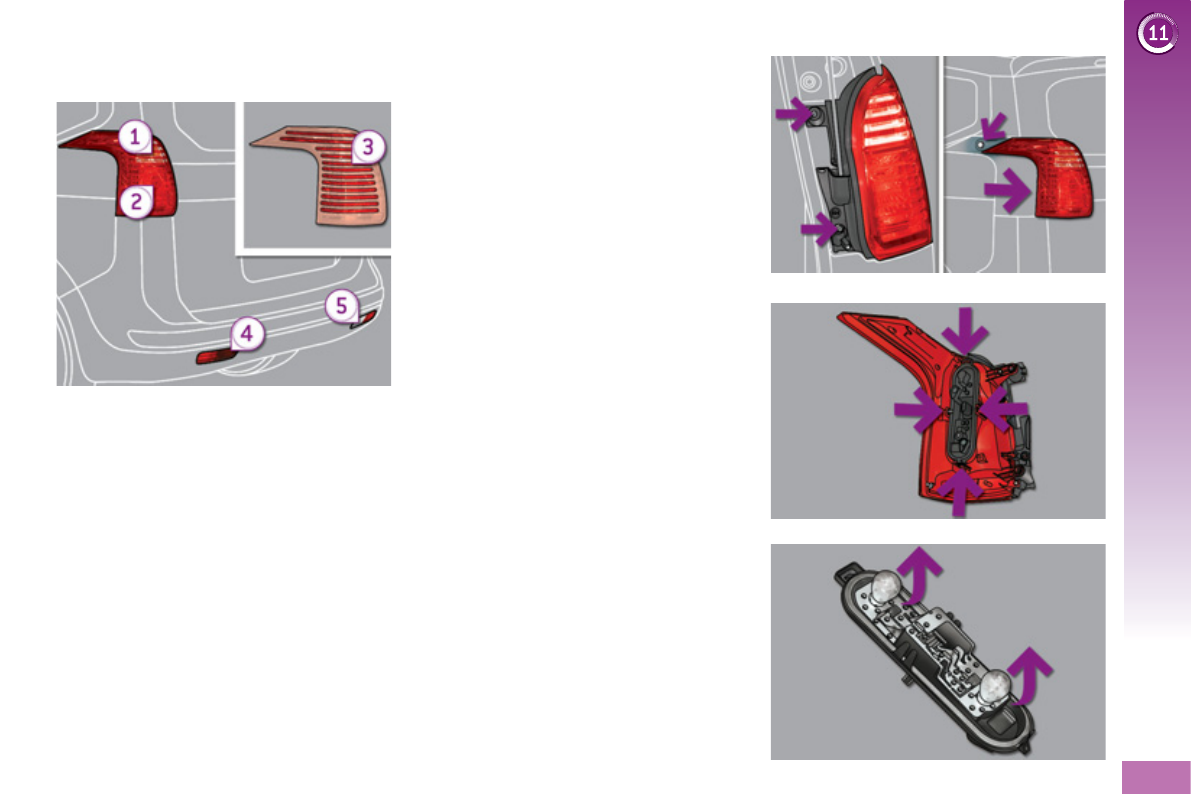 11

1
2
3
4
5