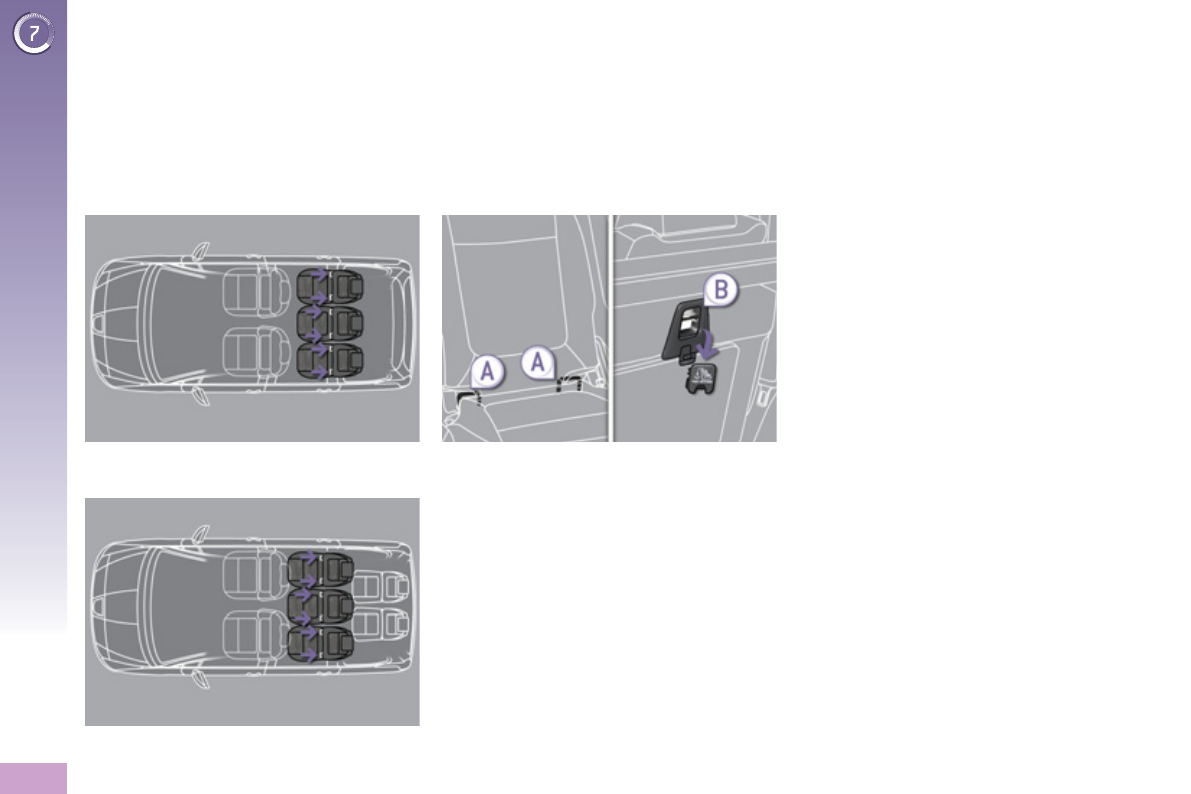 7

A
A
B