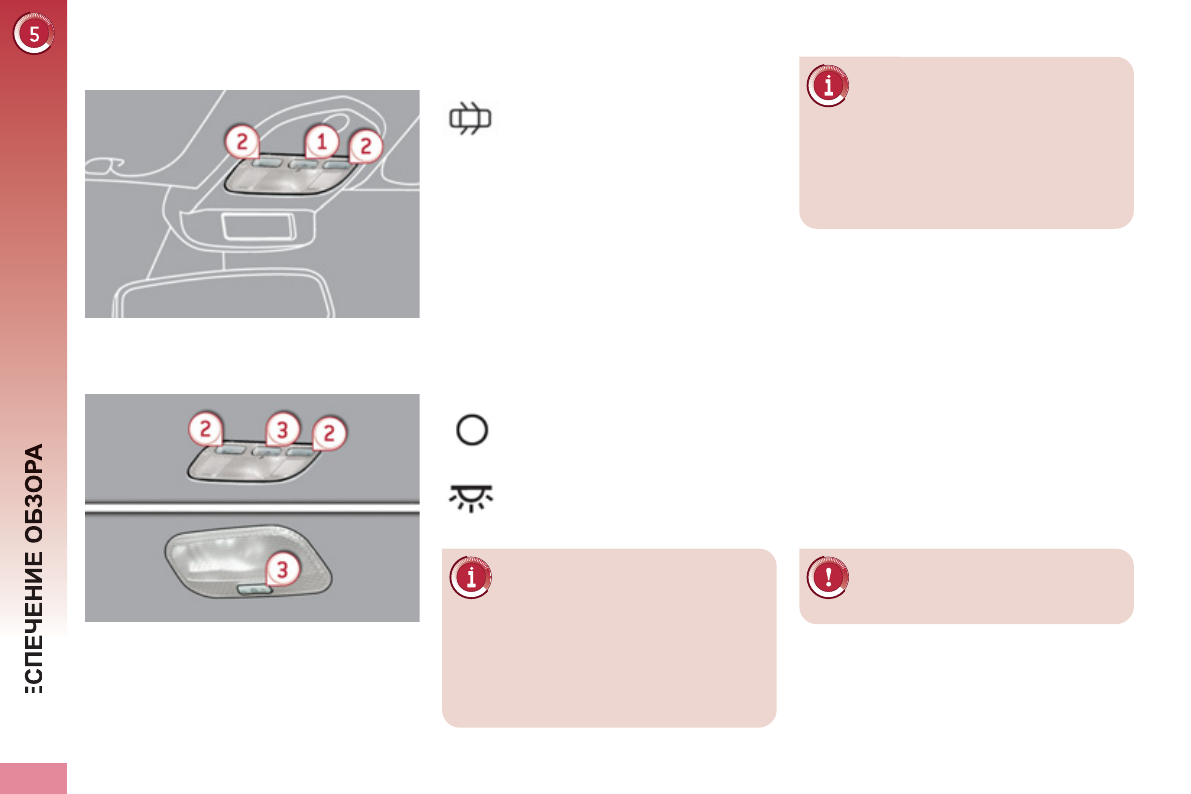 5

ЕСПЕЧЕНИЕ ОБЗОРА

2 1 2

2 3 2

3