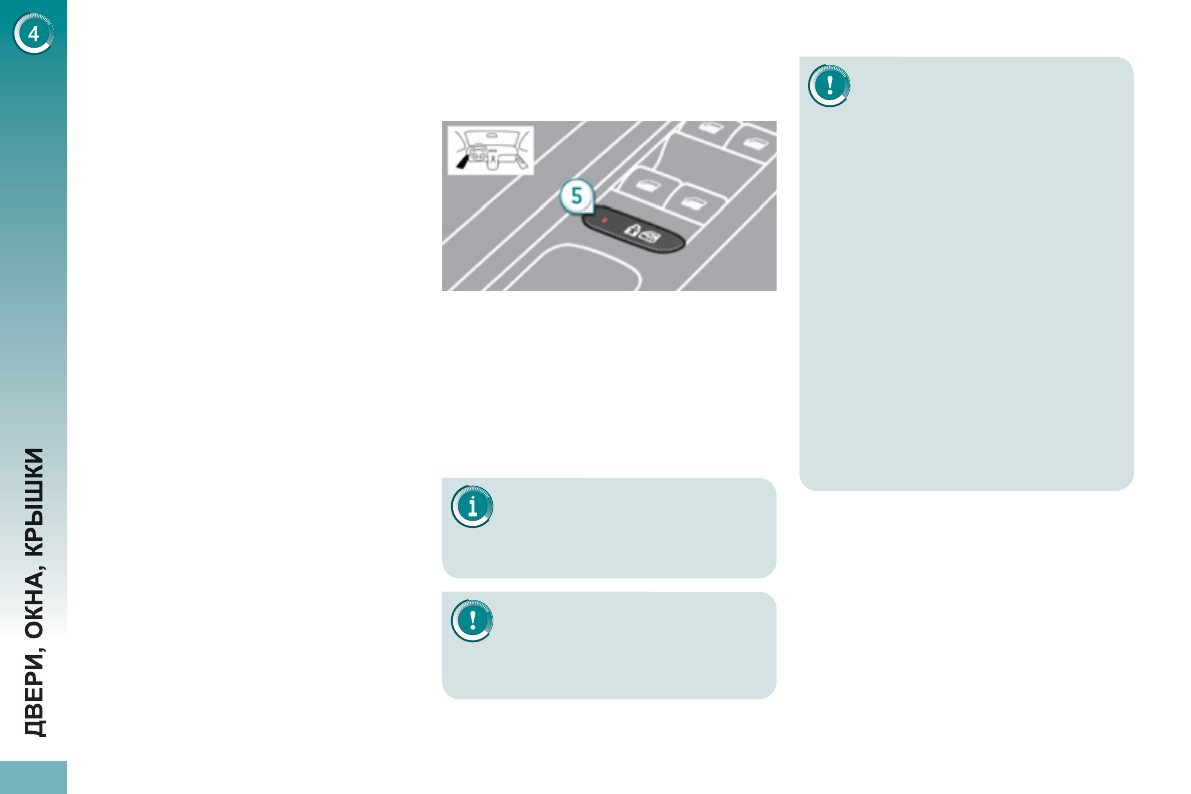 4

ДВЕРИ, ОКНА, КРЫШКИ

5