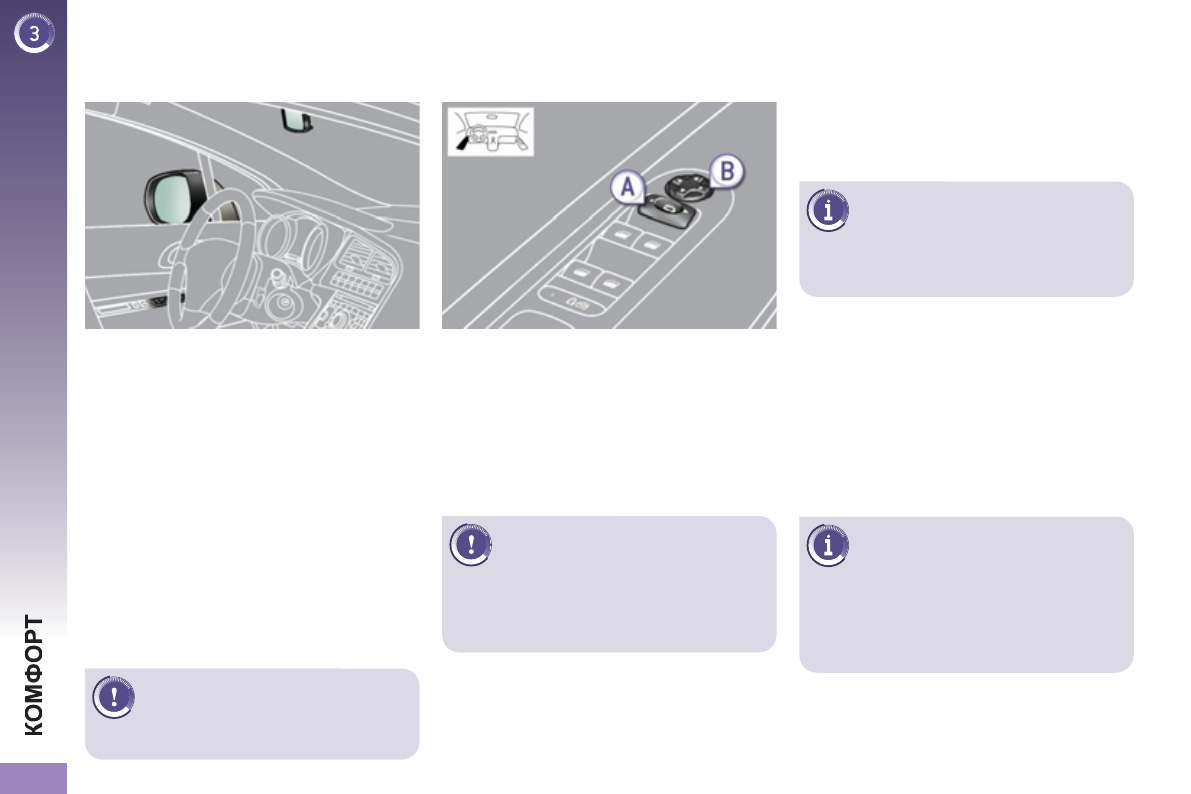 3

A
B

КОМФОРТ