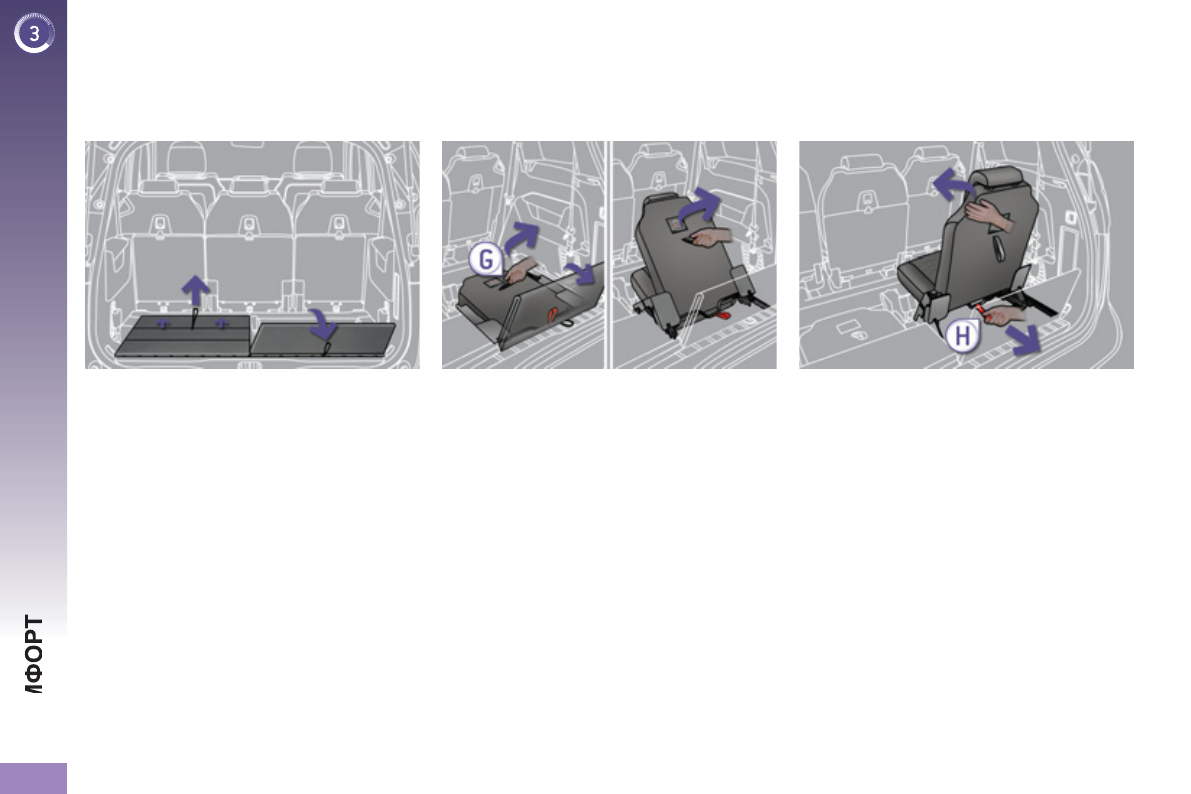 3

G

H

МФОРТ