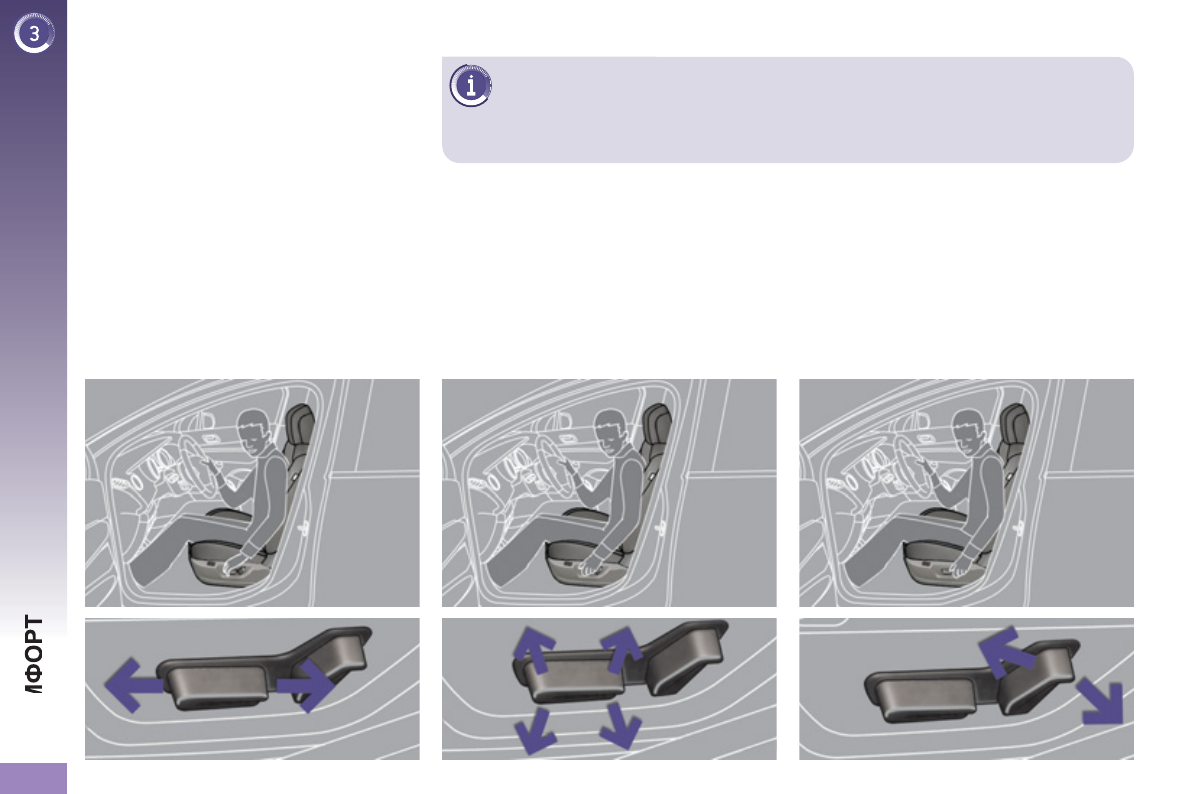 3

МФОРТ