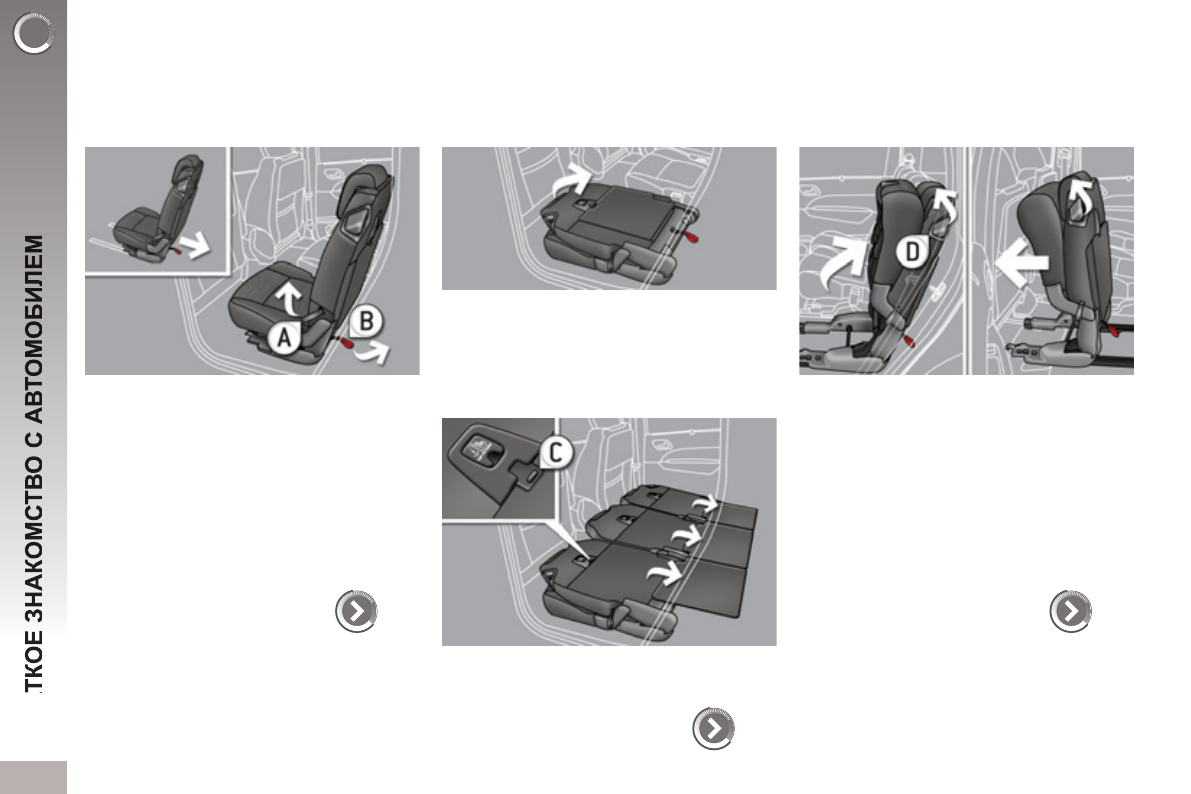 ТКОЕ ЗНАКОМСТВО С АВТОМОБИЛЕМ

A
B

C

D