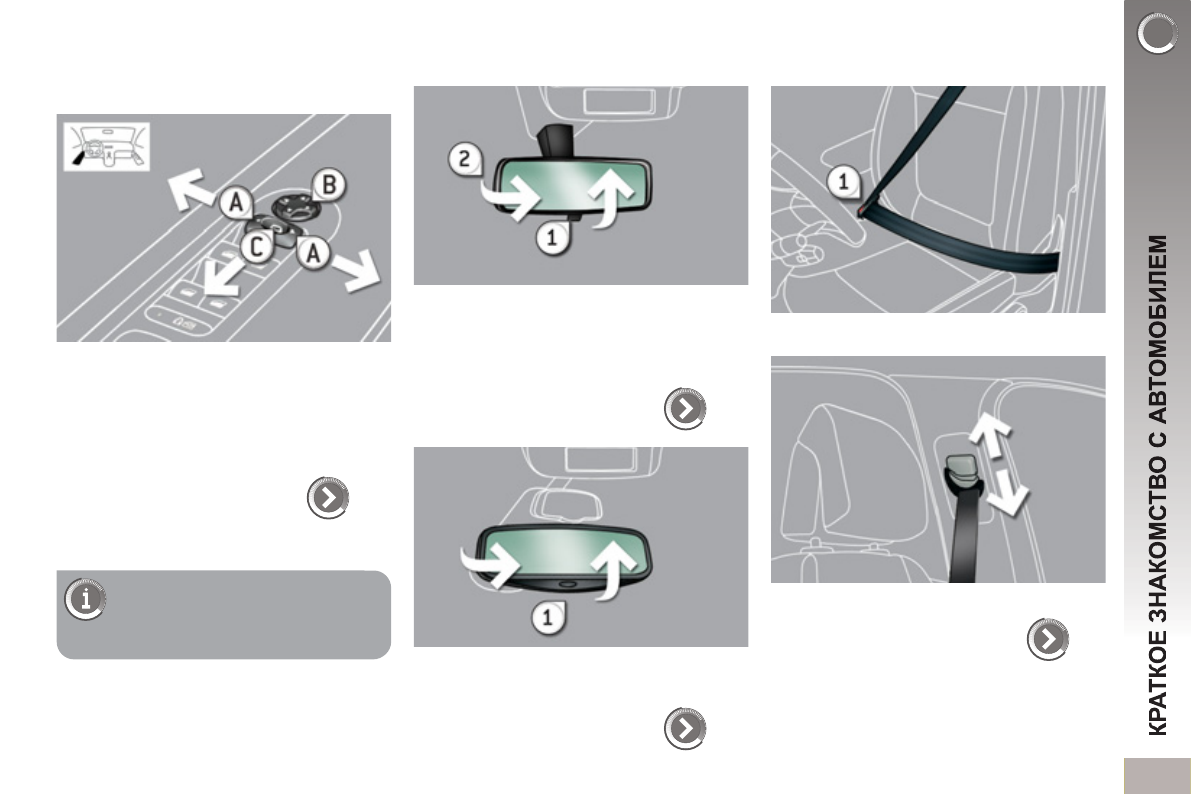 A
B
C
A

2
1

1

1

КРАТКОЕ ЗНАКОМСТВО С АВТОМОБИЛЕМ