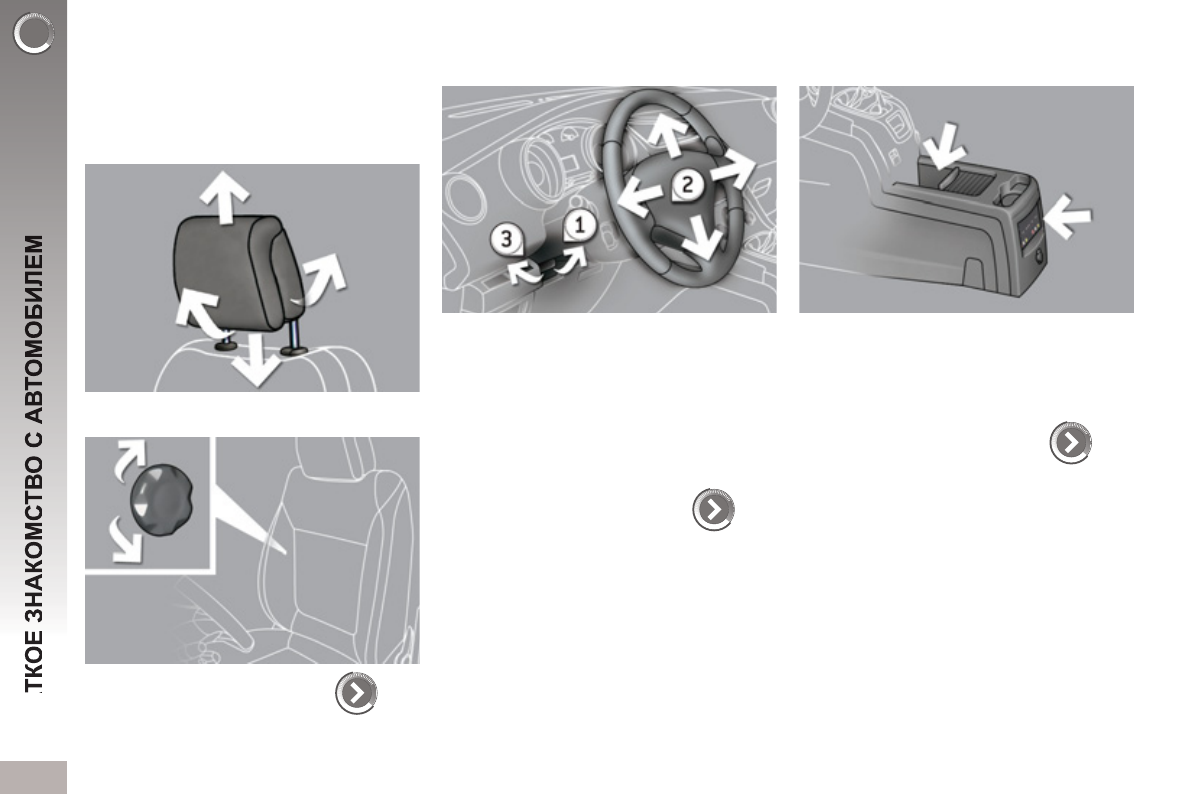 ТКОЕ ЗНАКОМСТВО С АВТОМОБИЛЕМ

3
1
2