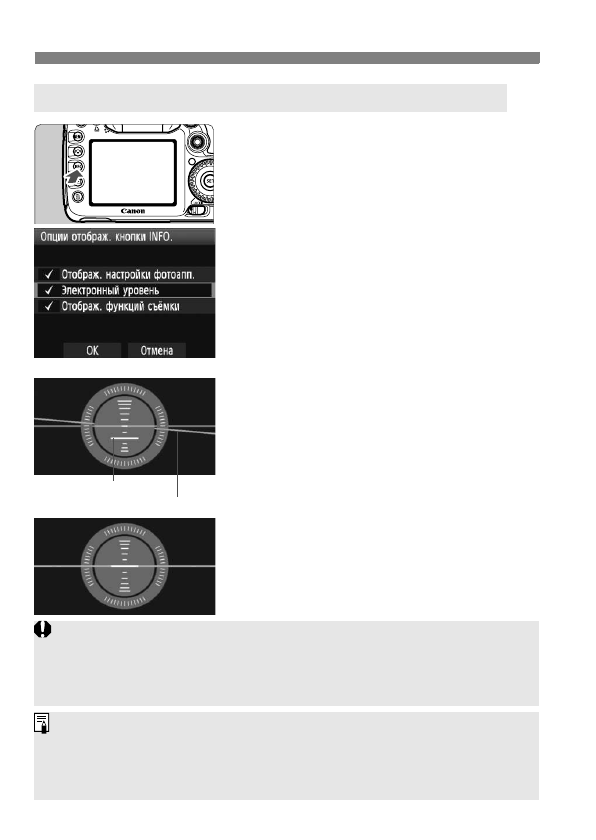 Canon

Опции отображ. кнопки INFO.

✓ Отображ. настройки фотоапп.
✓ Электронный уровень
✓ Отображ. функций съёмки

OK Отмена