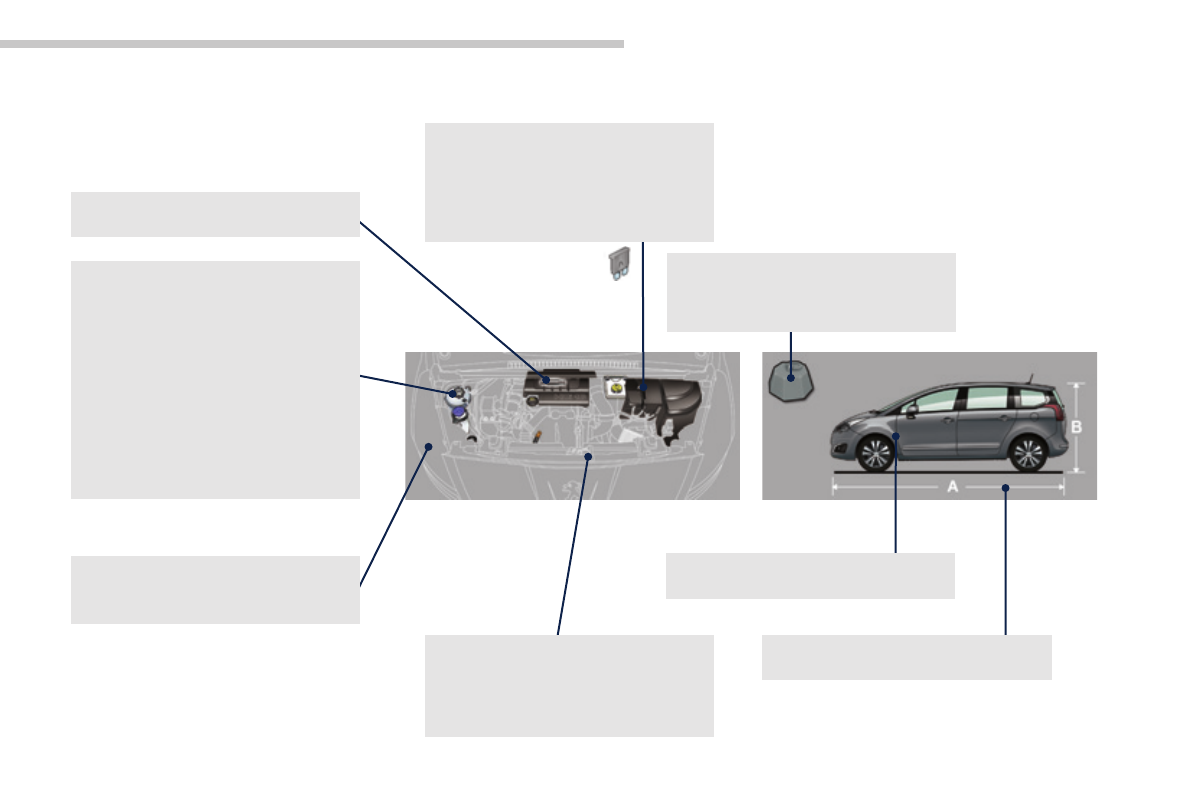 B

A