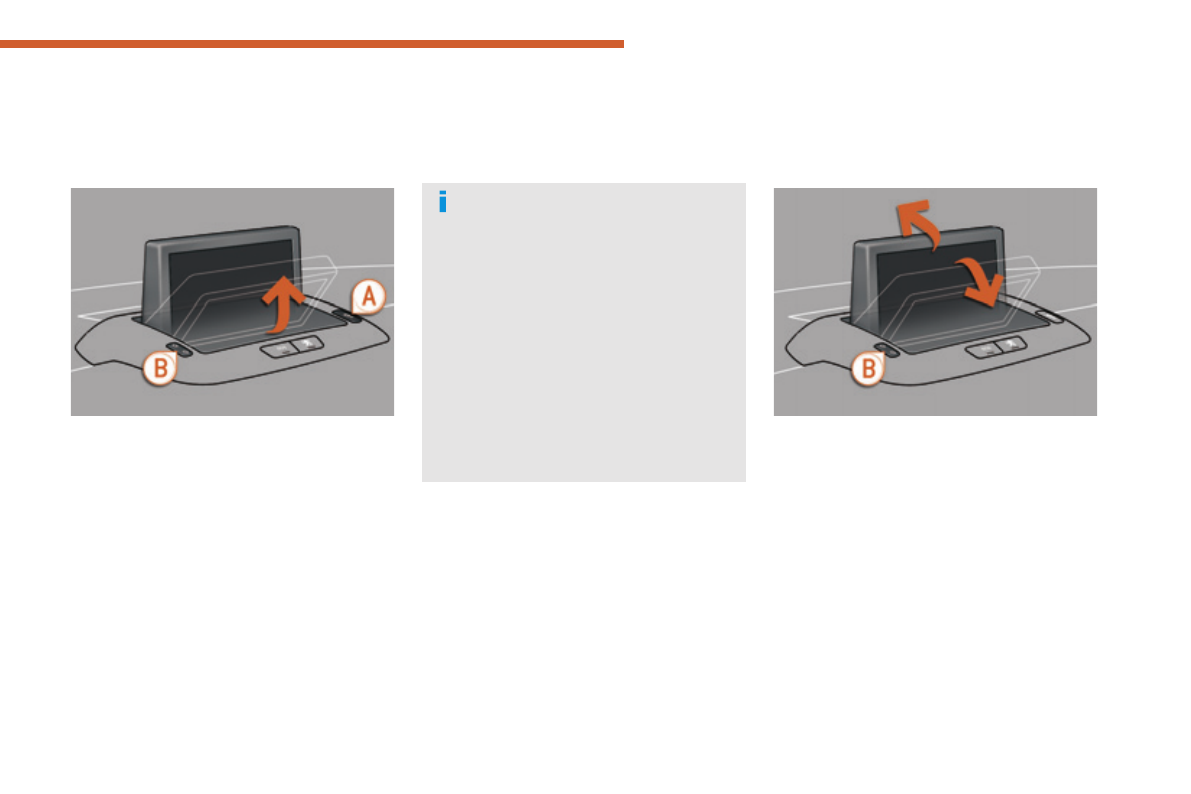 i

A

B

B