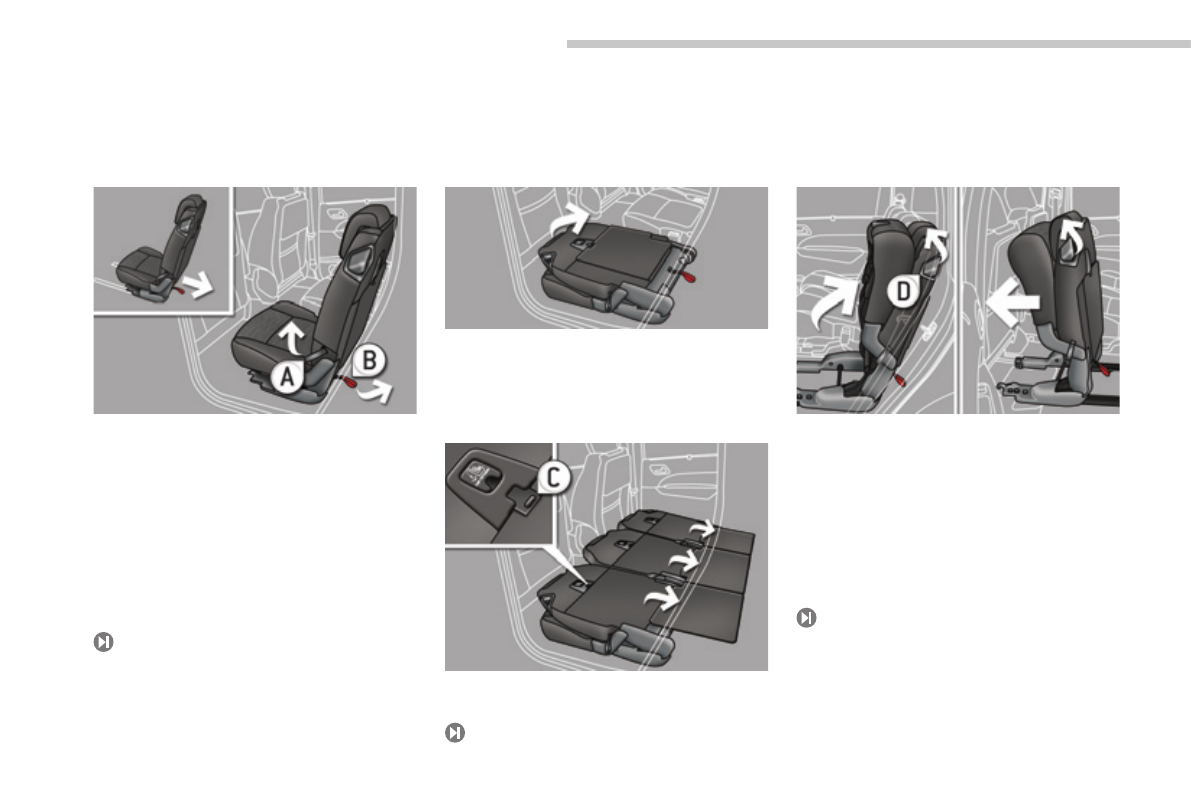 A

B

C

D