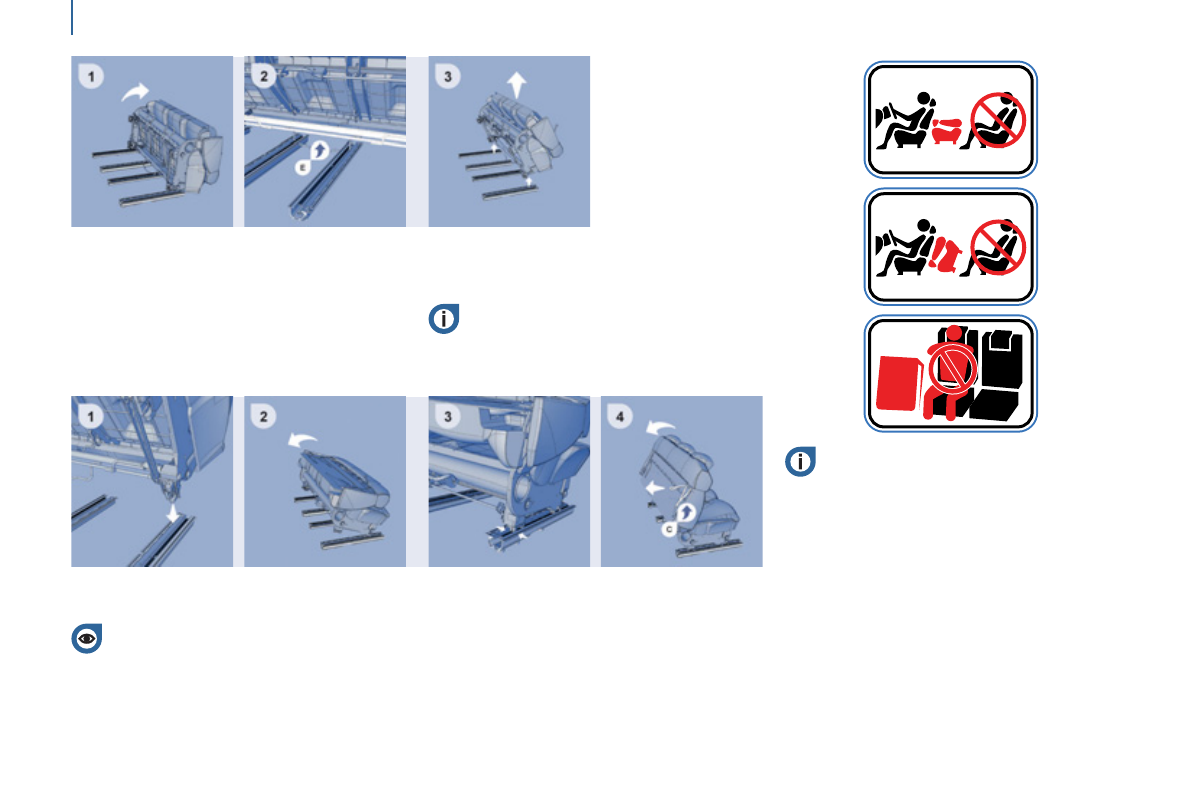 1

2

E

3

1

2

3

4

C