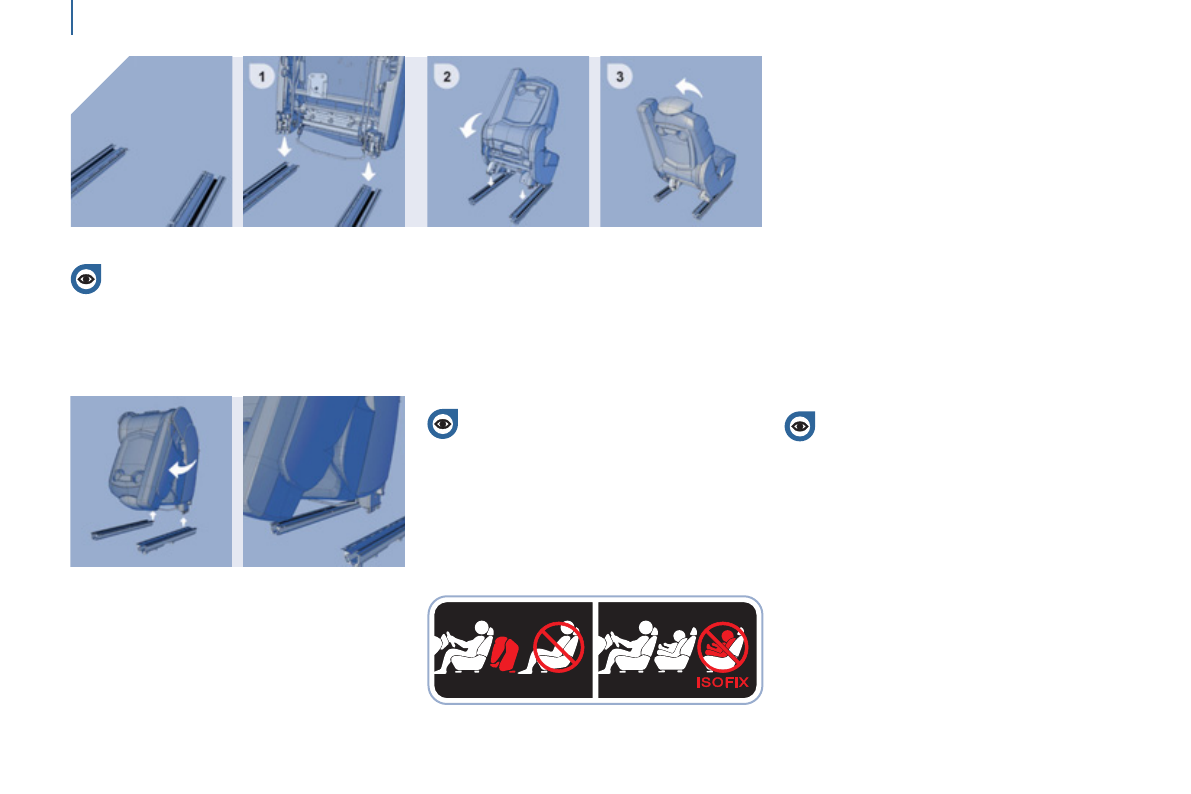 1

2

3

ISOFIX