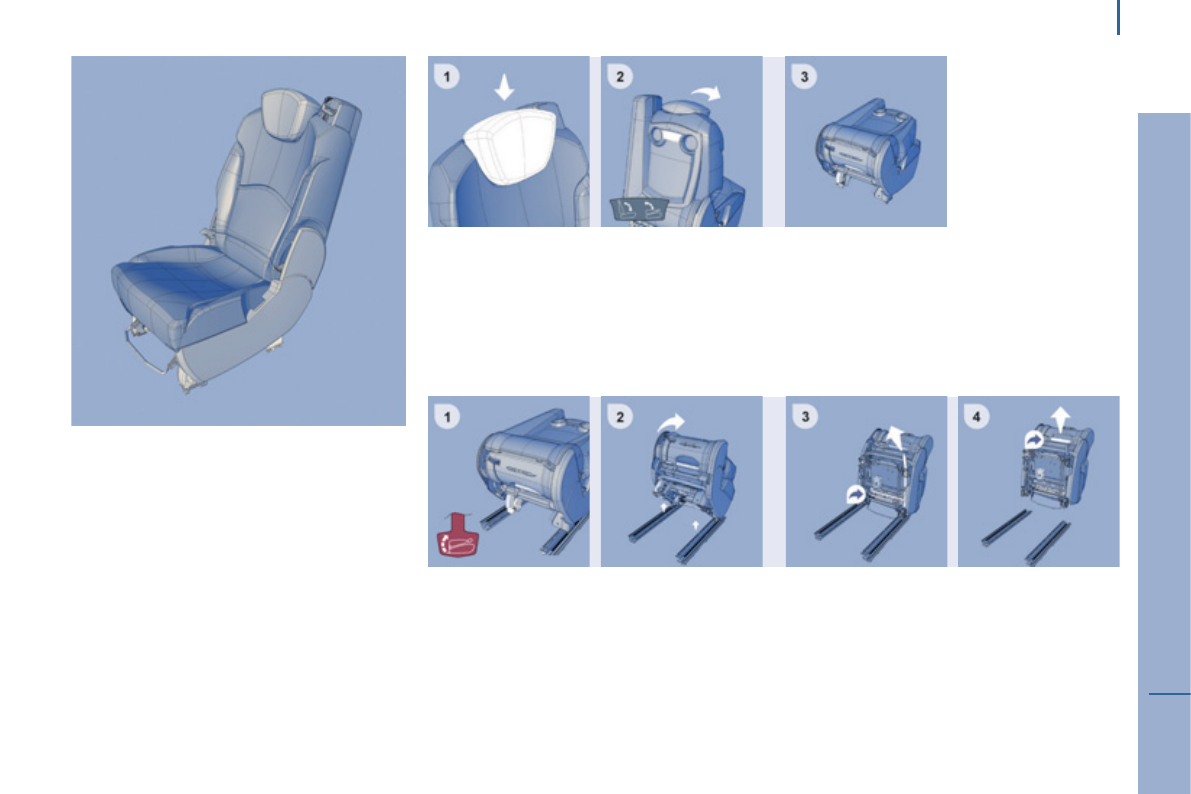 1

2

3

1

2

3

4