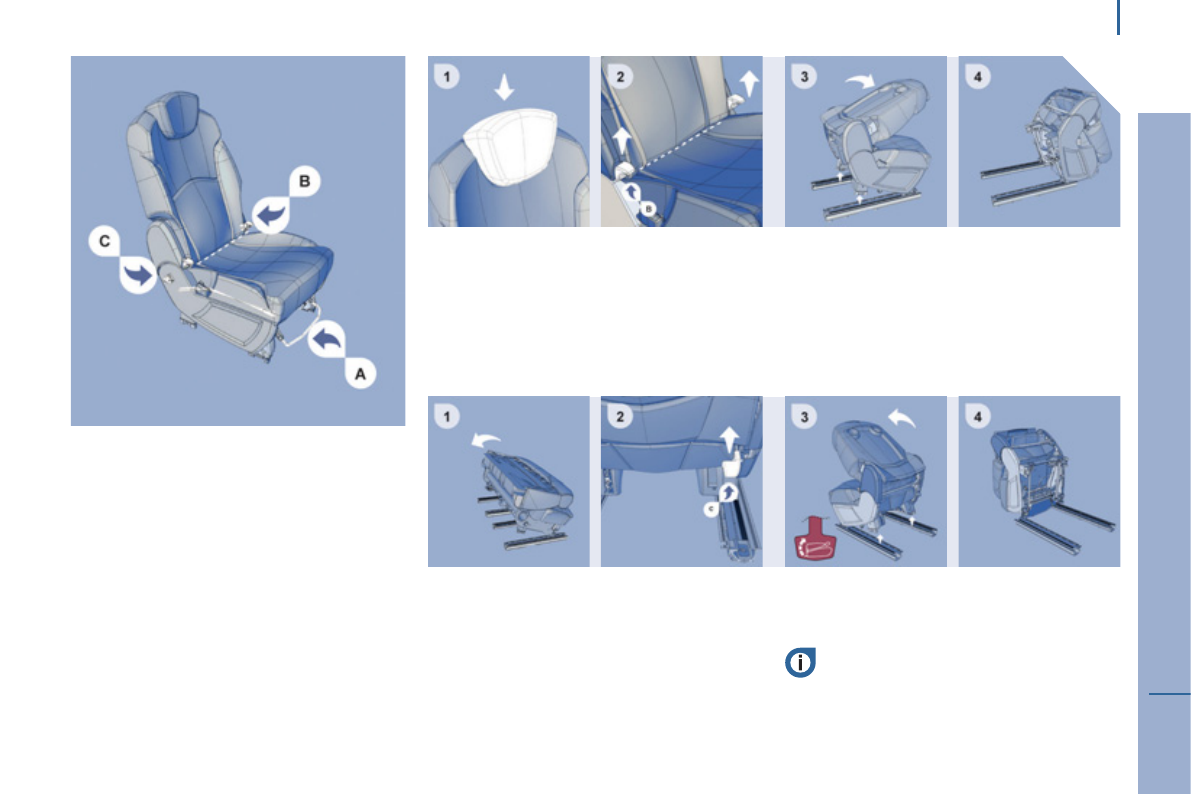 B

C

A

1

2

B

3

4

1

2

C

3

4