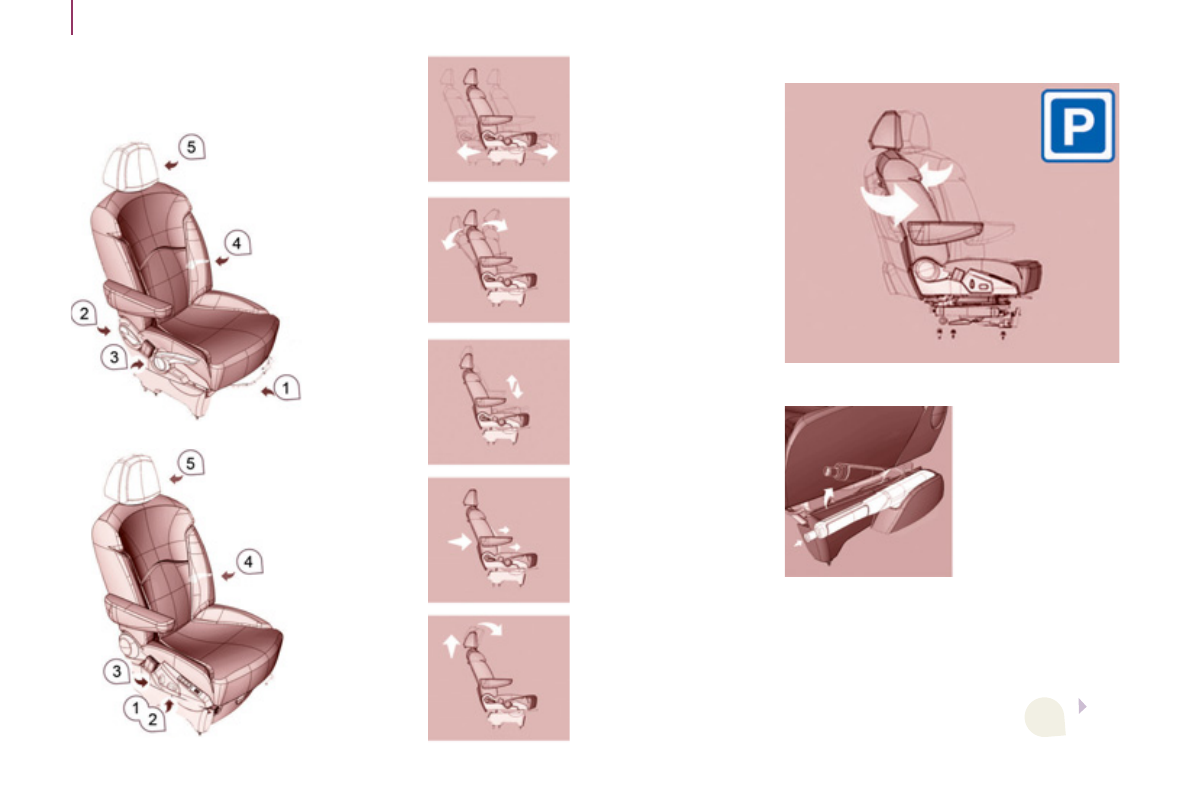 5

4

2

3

1

5

4

3

1 2

P