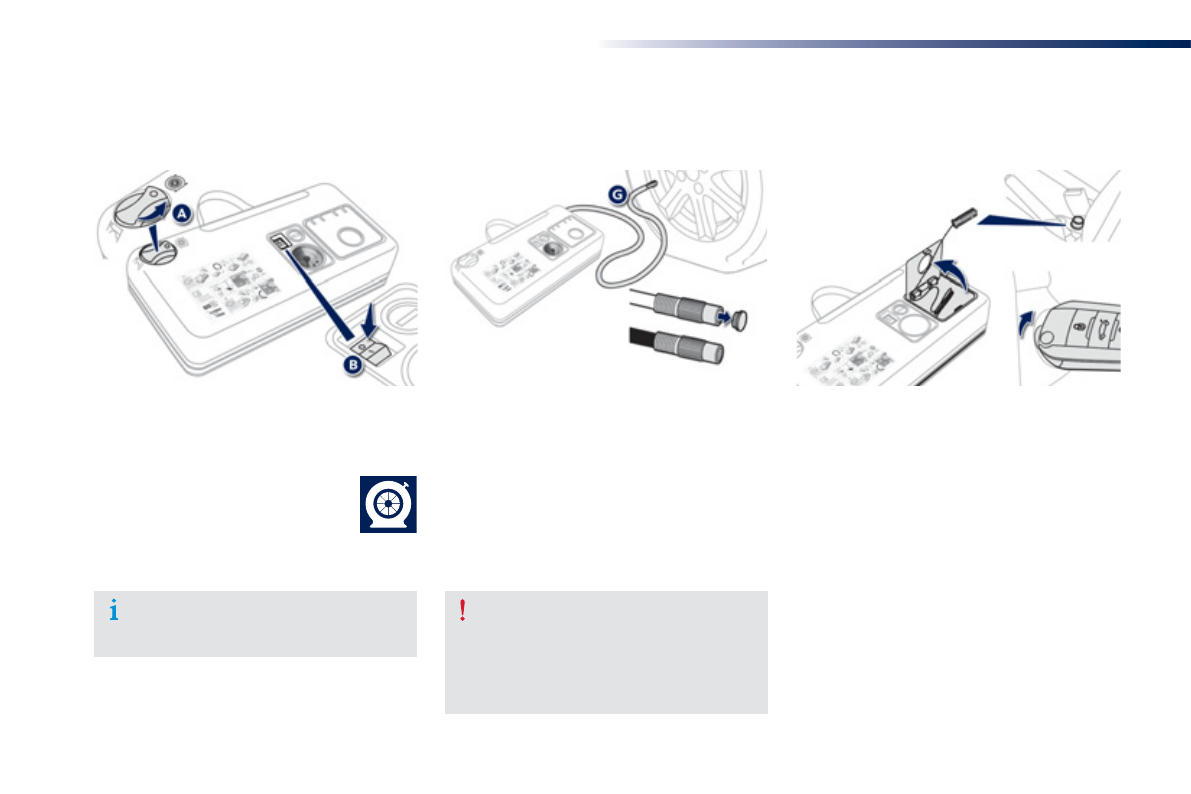 A

B

G